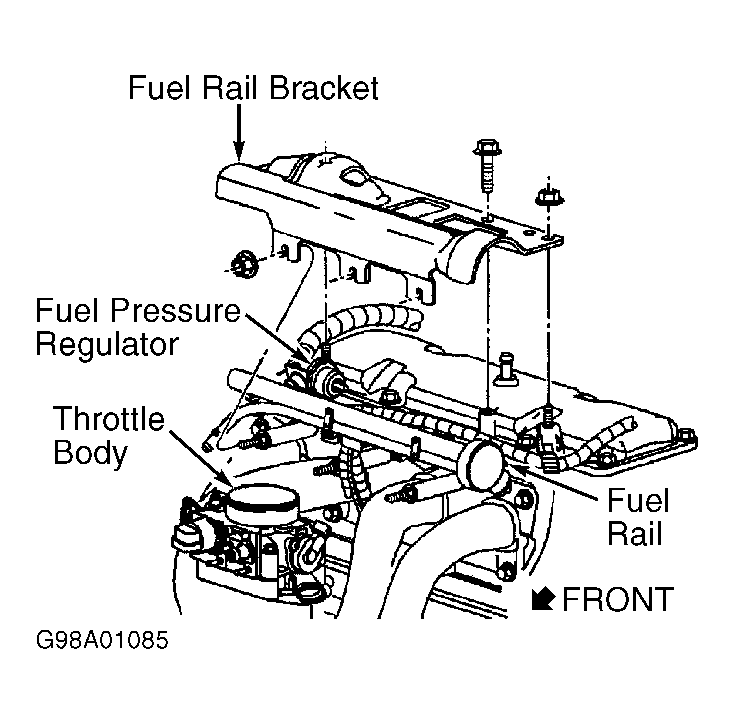 Fuel Rail Bracket

Fuel Pressure Regulator

Throttle Body

Fuel Rail

FRONT

G98A01085