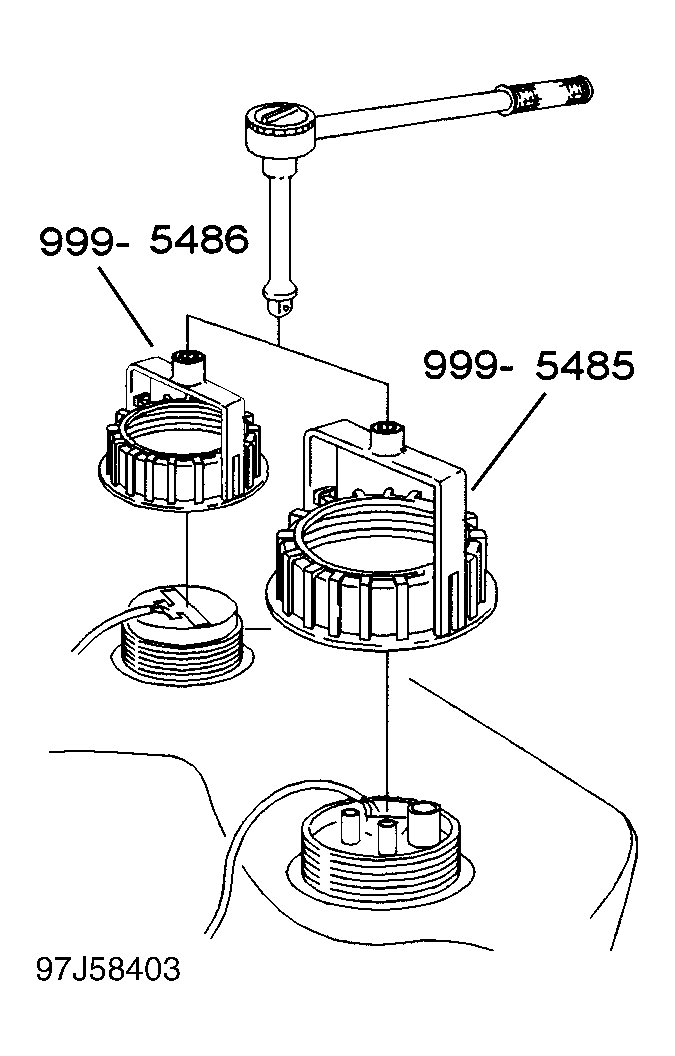 999- 5486

999- 5485

97J58403