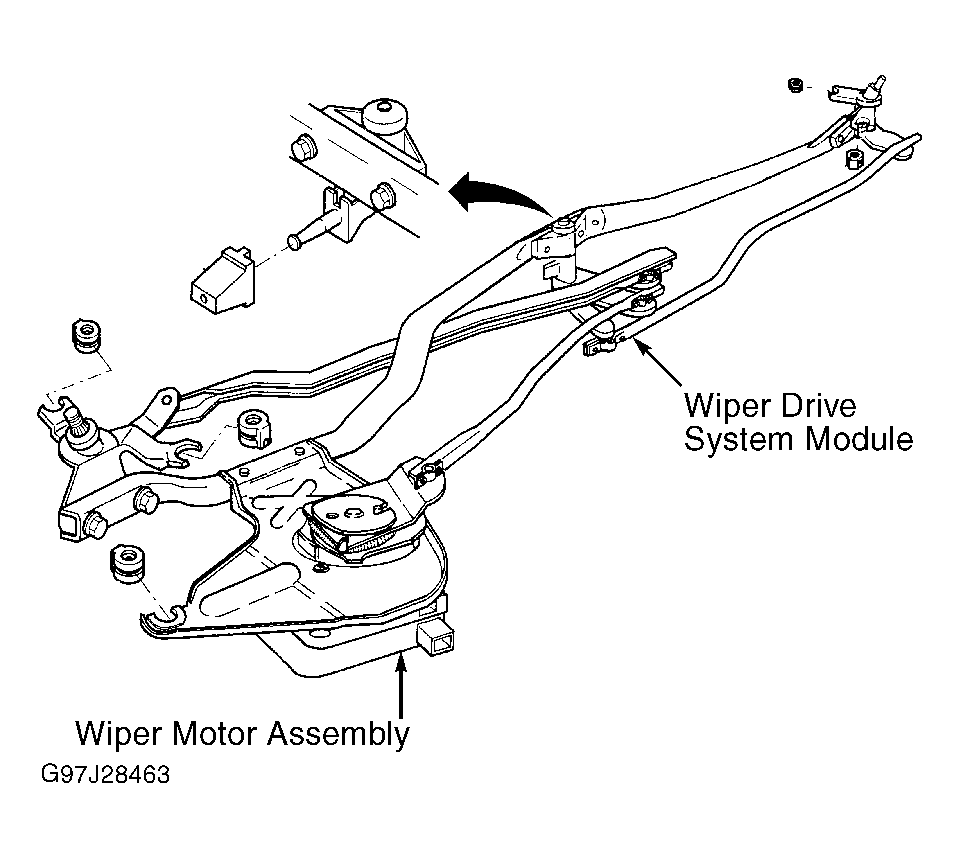 Wiper Drive System Module

Wiper Motor Assembly

G97J28463