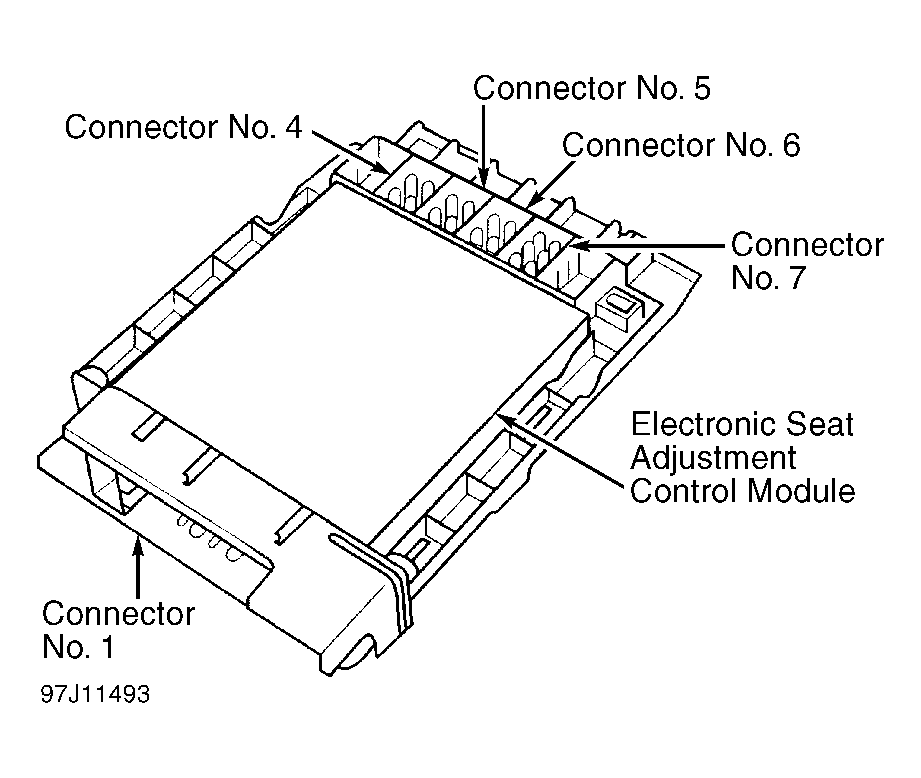 Connector No. 5
Connector No. 4
Connector No. 6
Connector No. 7
Electronic Seat Adjustment Control Module
Connector No. 1
97J11493