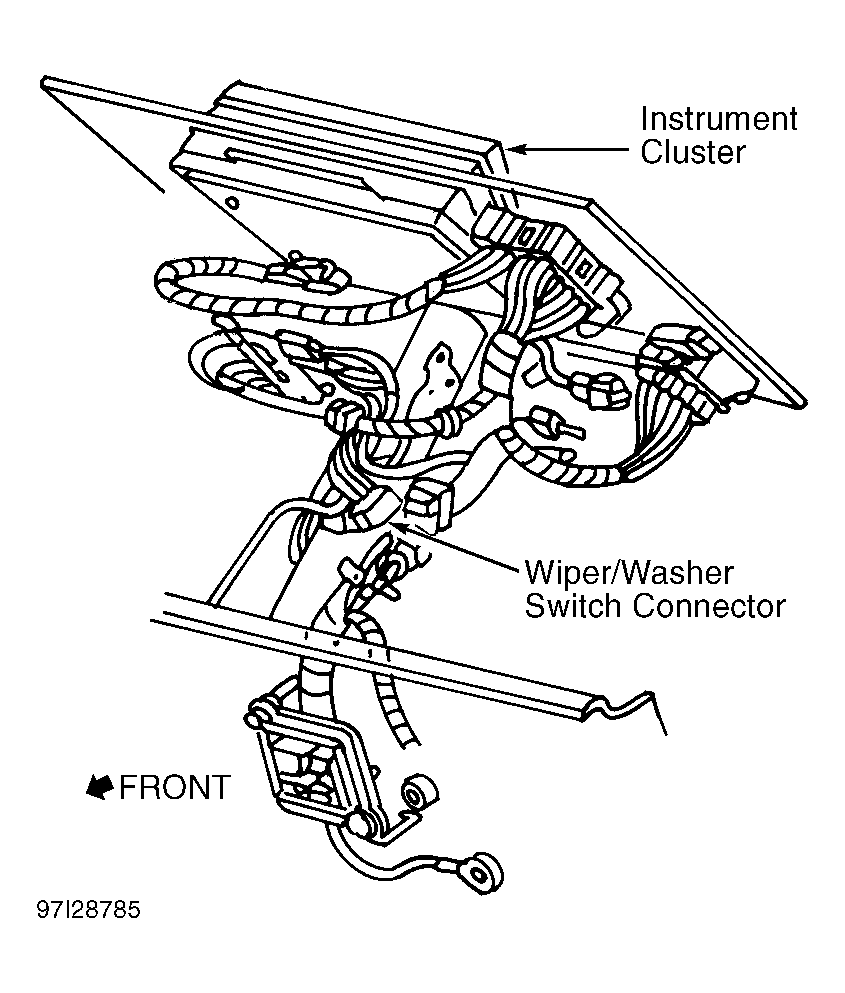 Instrument Cluster

Wiper/Washer Switch Connector

FRONT

97I28785