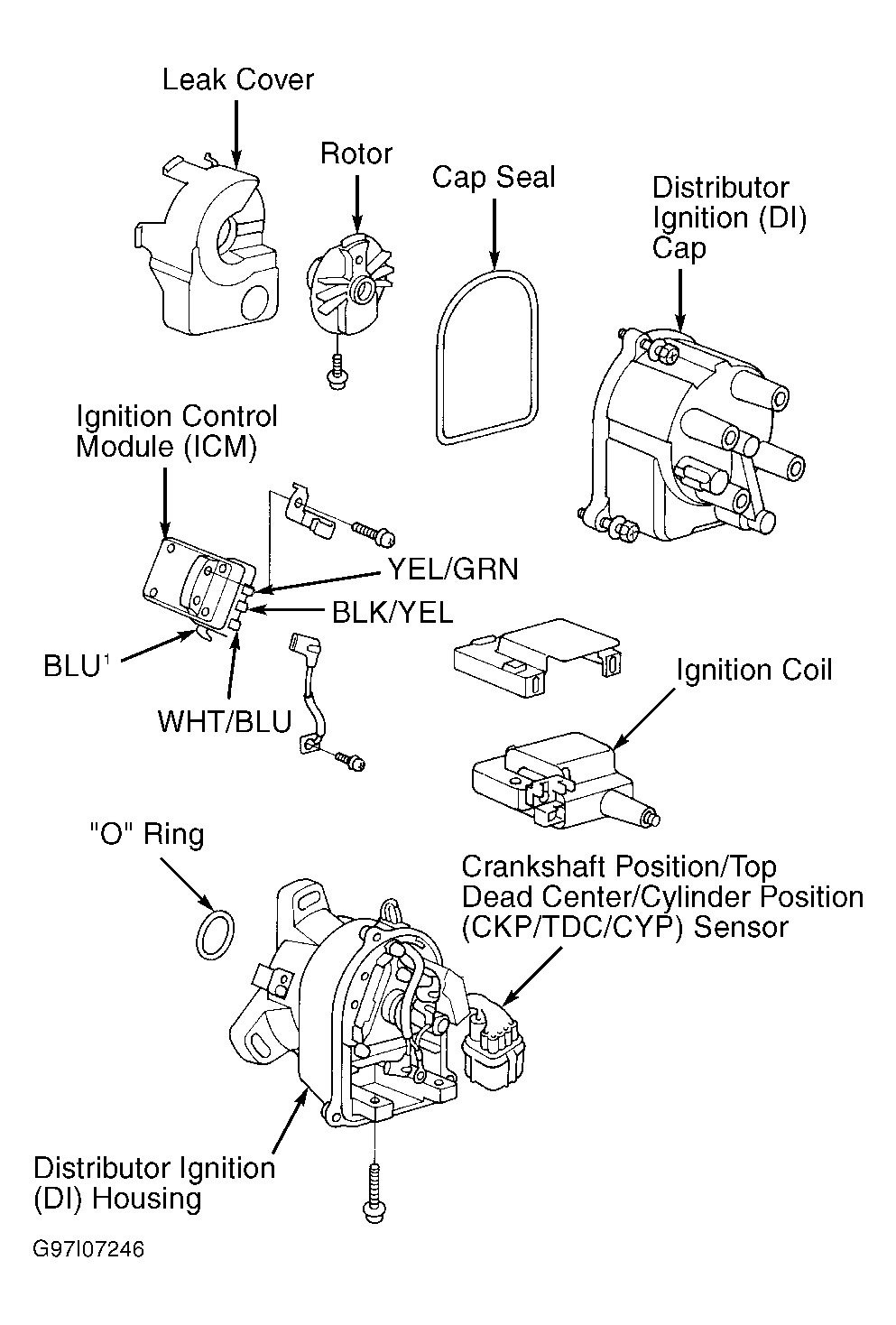 Leak Cover

Rotor

Cap Seal

Distributor Ignition (DI) Cap

Ignition Control Module (ICM)

YEL/GRN

BLK/YEL

BLU$^1$

WHT/BLU

Ignition Coil

"O" Ring

Crankshaft Position/Top Dead Center/Cylinder Position (CKP/TDC/CYP) Sensor

Distributor Ignition (DI) Housing

G97I07246