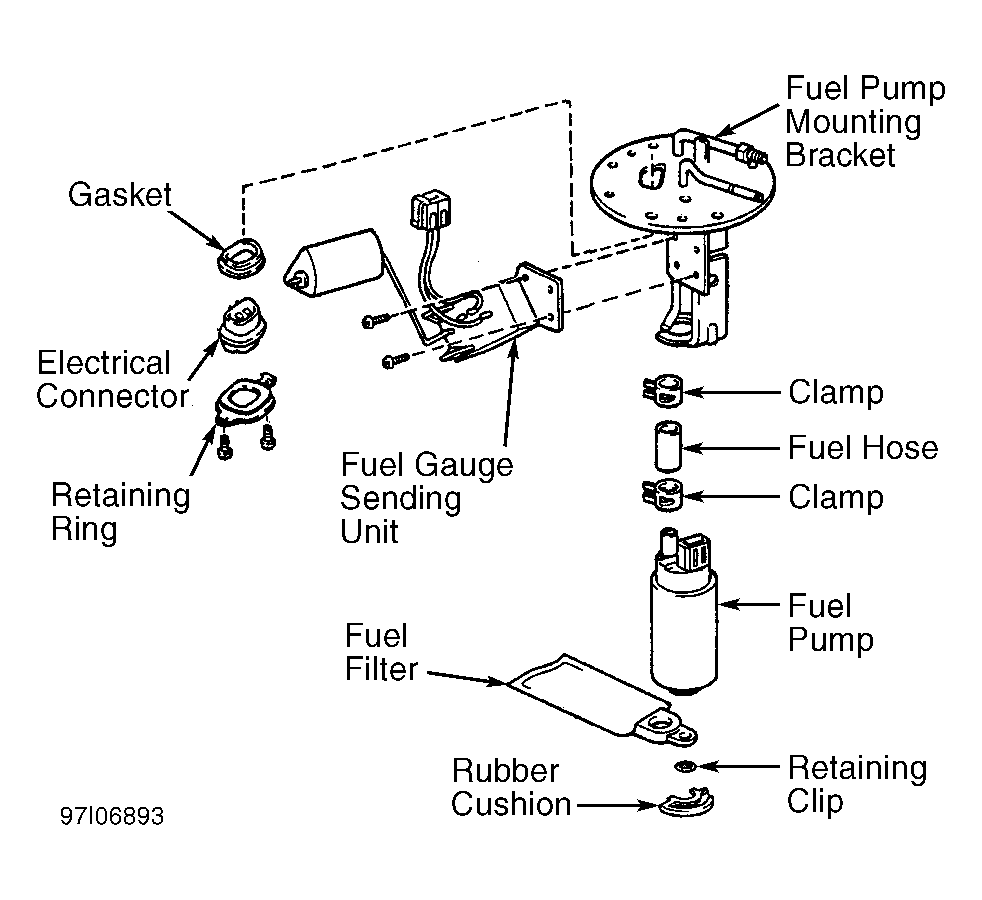 Fuel Pump Mounting Bracket

Gasket

Electrical Connector

Retaining Ring

Fuel Gauge Sending Unit

Clamp

Fuel Hose

Clamp

Fuel Pump

Fuel Filter

Rubber Cushion

Retaining Clip

97I06893