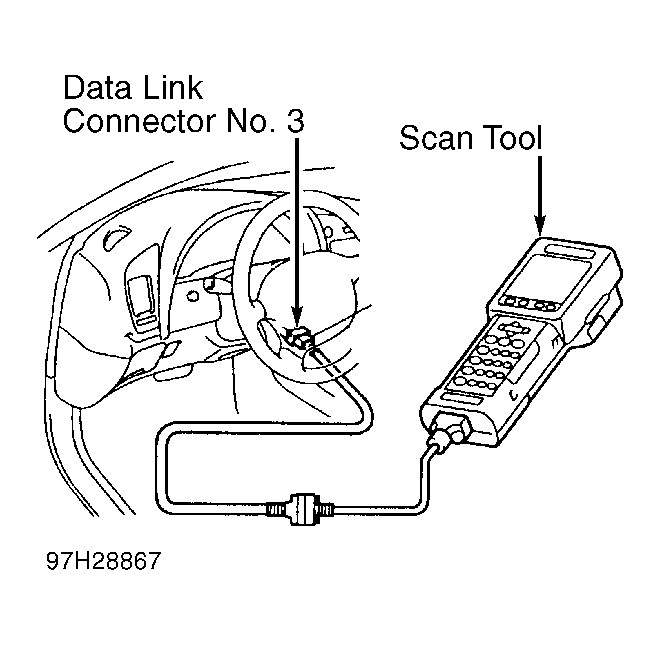 Data Link Connector No. 3

Scan Tool

97H28867