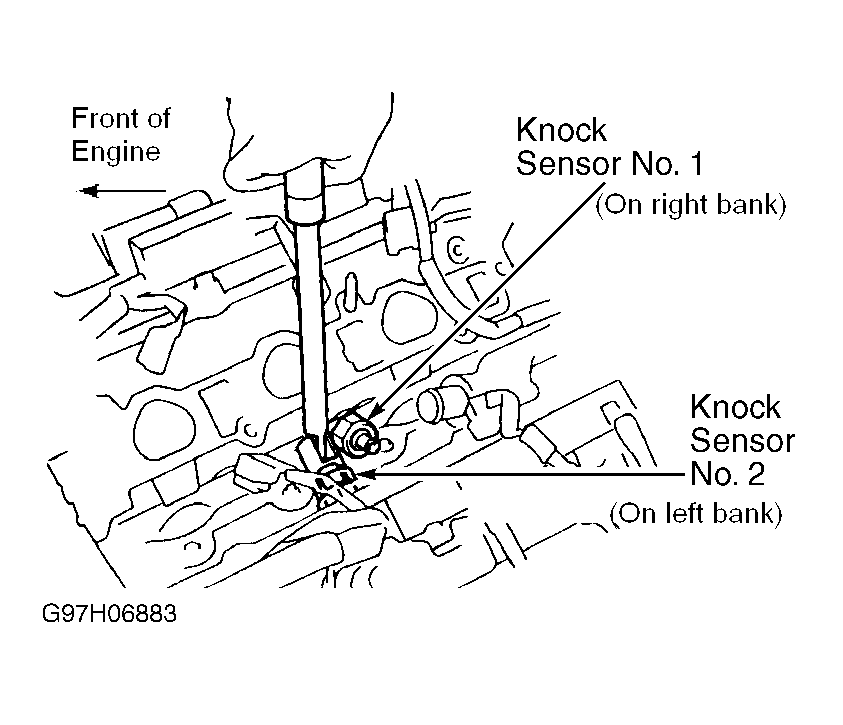 Front of Engine

Knock Sensor No. 1
(On right bank)

Knock Sensor No. 2
(On left bank)

G97H06883