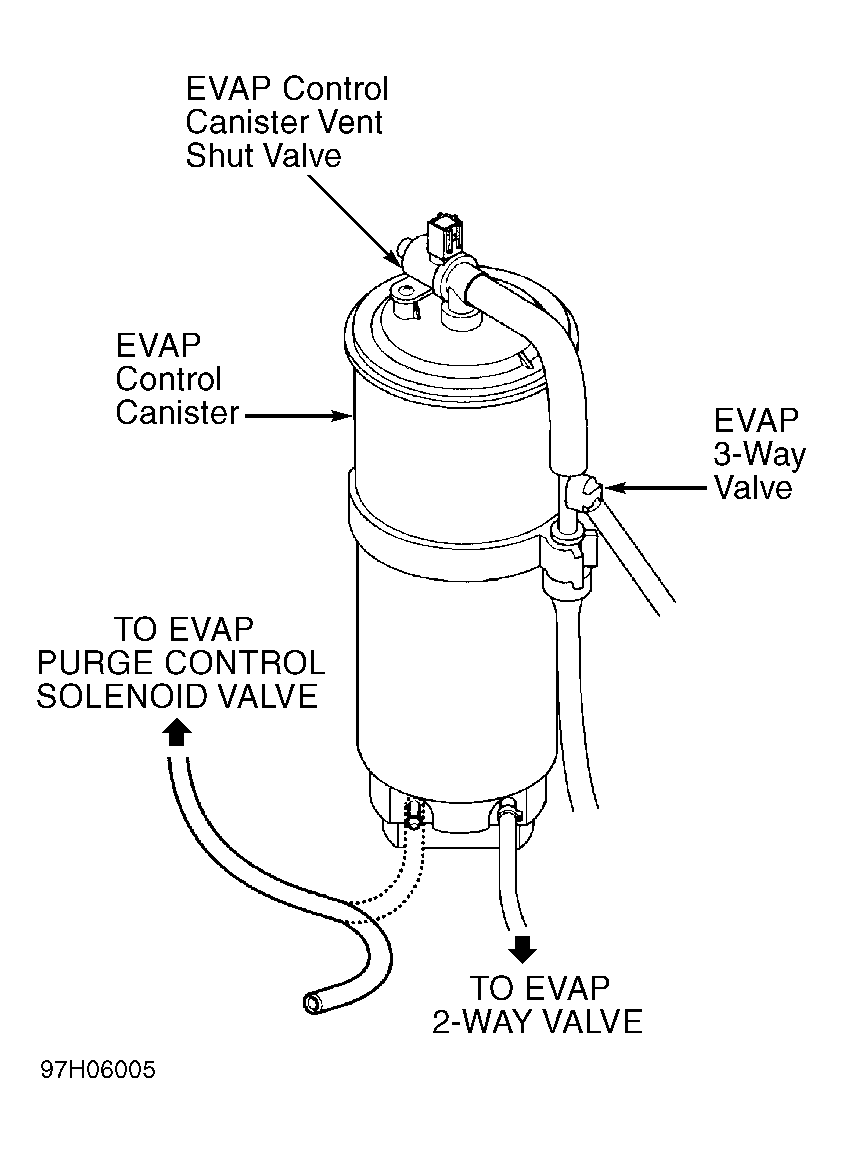 EVAP Control
Canister Vent
Shut Valve

EVAP
Control
Canister

EVAP
3-Way
Valve

TO EVAP
PURGE CONTROL
SOLENOID VALVE

TO EVAP
2-WAY VALVE

97H06005