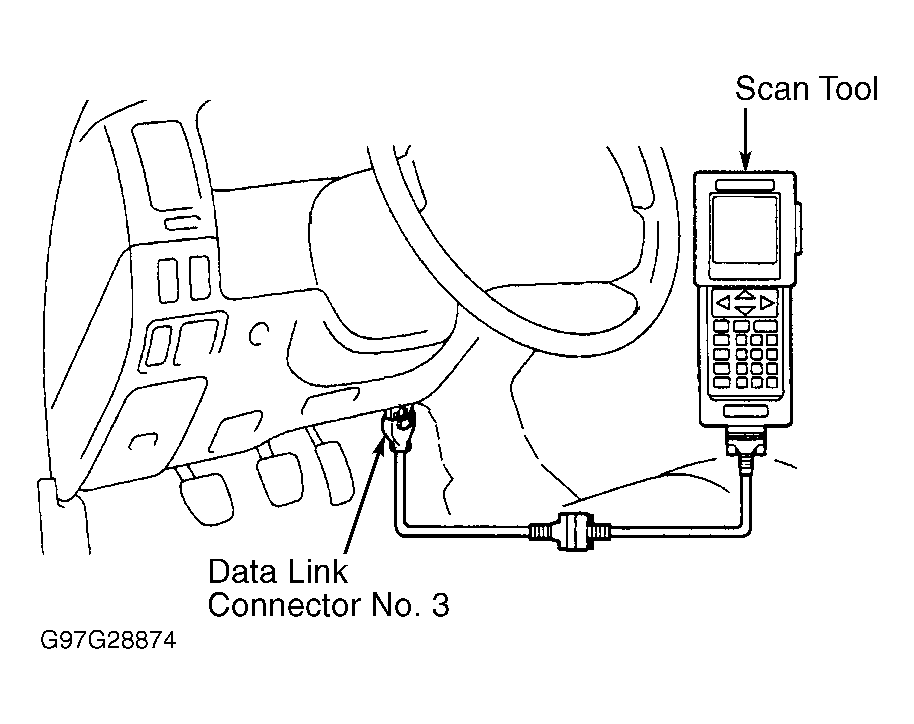 Scan Tool

Data Link
Connector No. 3

G97G28874