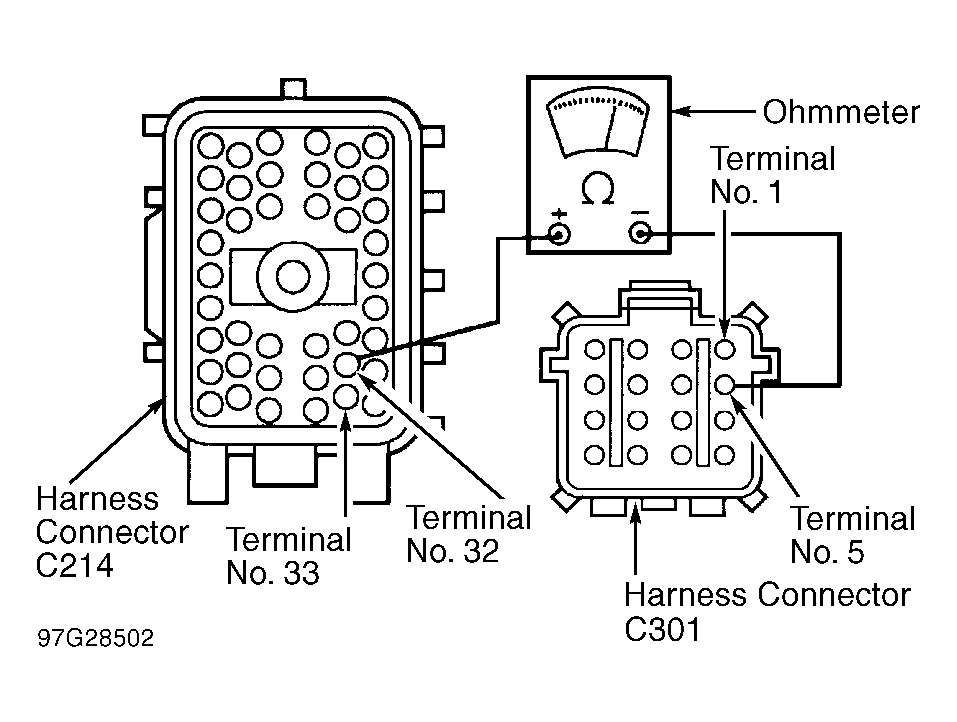 Ohmmeter

$\Omega$

+

−

Terminal No. 1

Harness Connector C214

Terminal No. 33

Terminal No. 32

Terminal No. 5

Harness Connector C301

97G28502