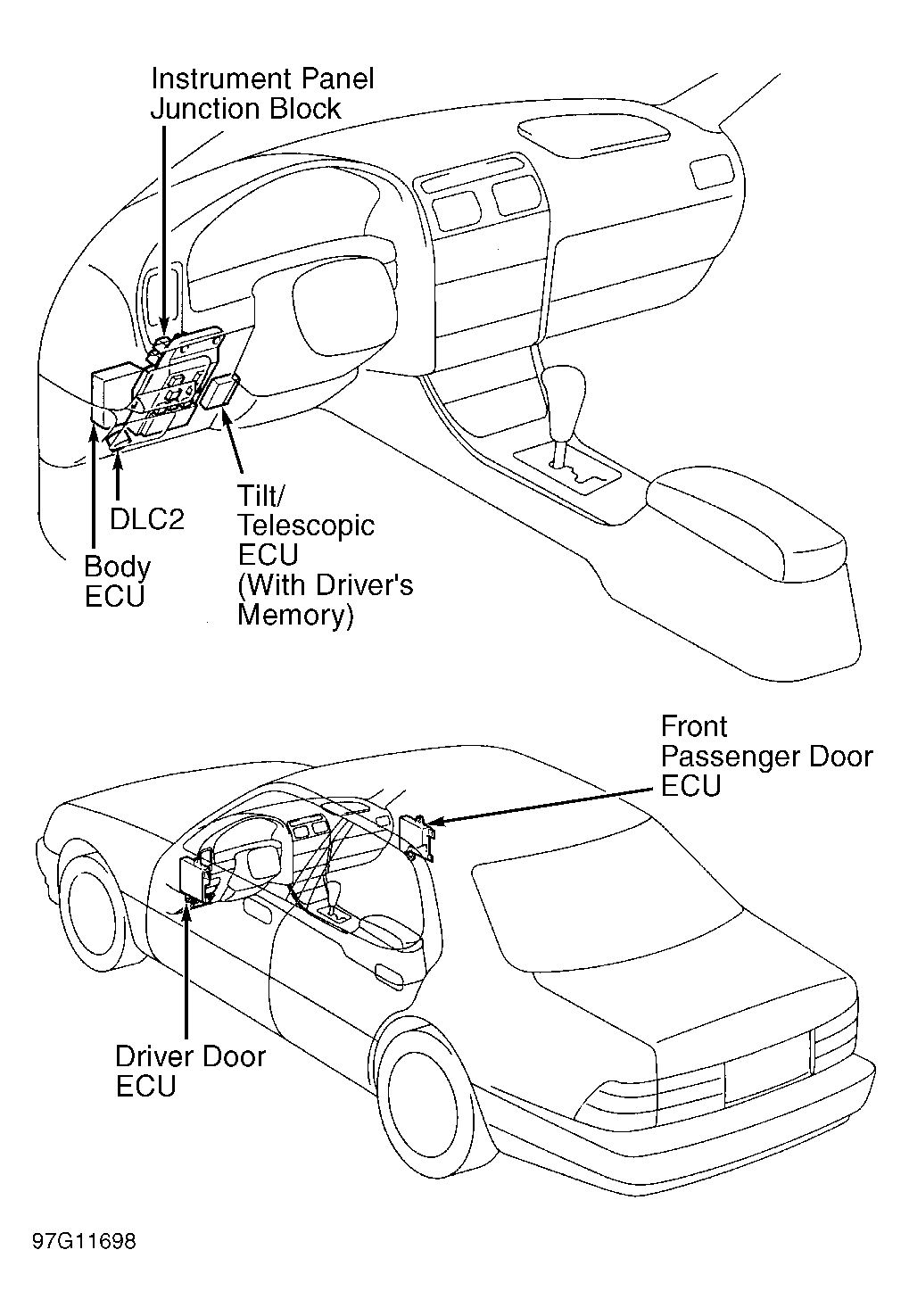 Instrument Panel Junction Block

DLC2

Body ECU

Tilt/ Telescopic ECU (With Driver's Memory)

Front Passenger Door ECU

Driver Door ECU

97G11698