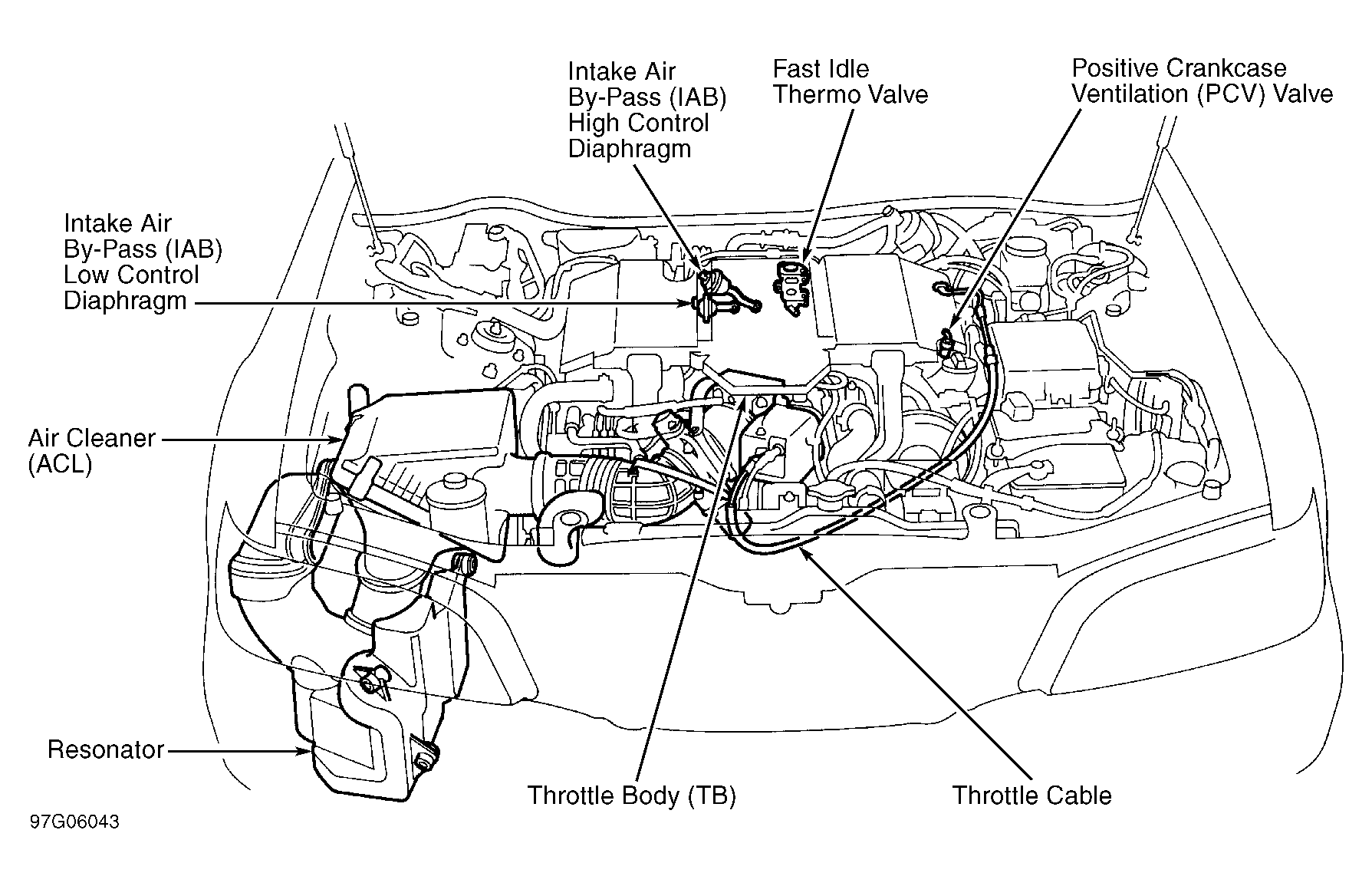 Intake Air By-Pass (IAB) High Control Diaphragm

Fast Idle Thermo Valve

Positive Crankcase Ventilation (PCV) Valve

Intake Air By-Pass (IAB) Low Control Diaphragm

Air Cleaner (ACL)

Resonator

Throttle Body (TB)

Throttle Cable

97G06043