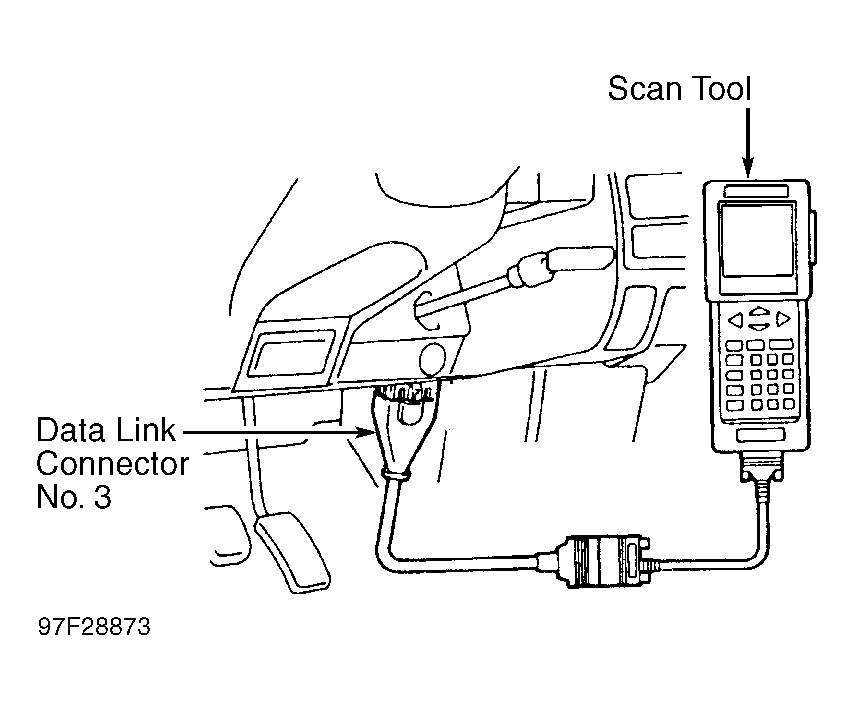 Scan Tool

Data Link Connector No. 3

97F28873