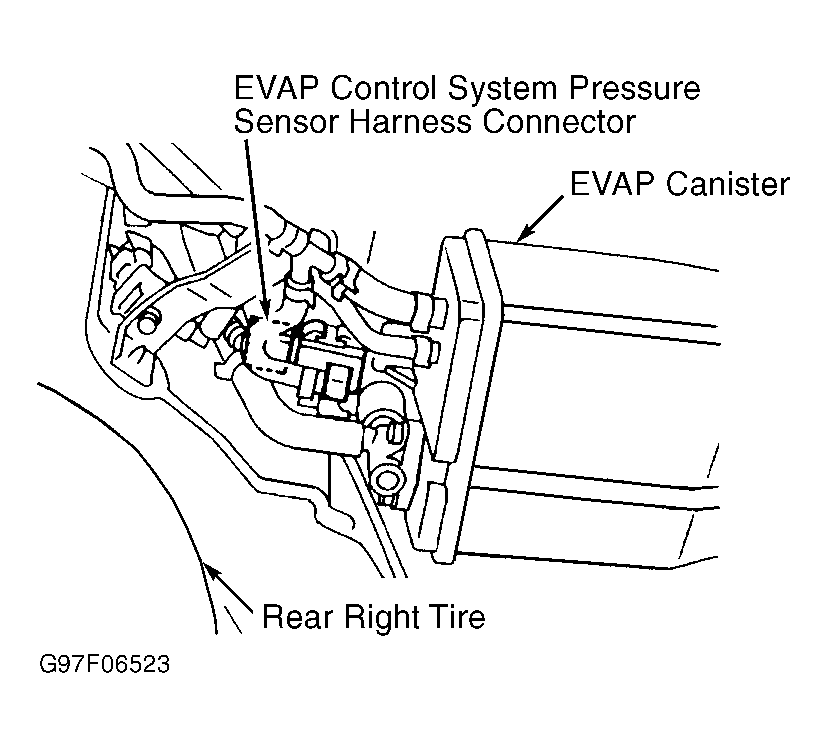 EVAP Control System Pressure Sensor Harness Connector

EVAP Canister

Rear Right Tire

G97F06523