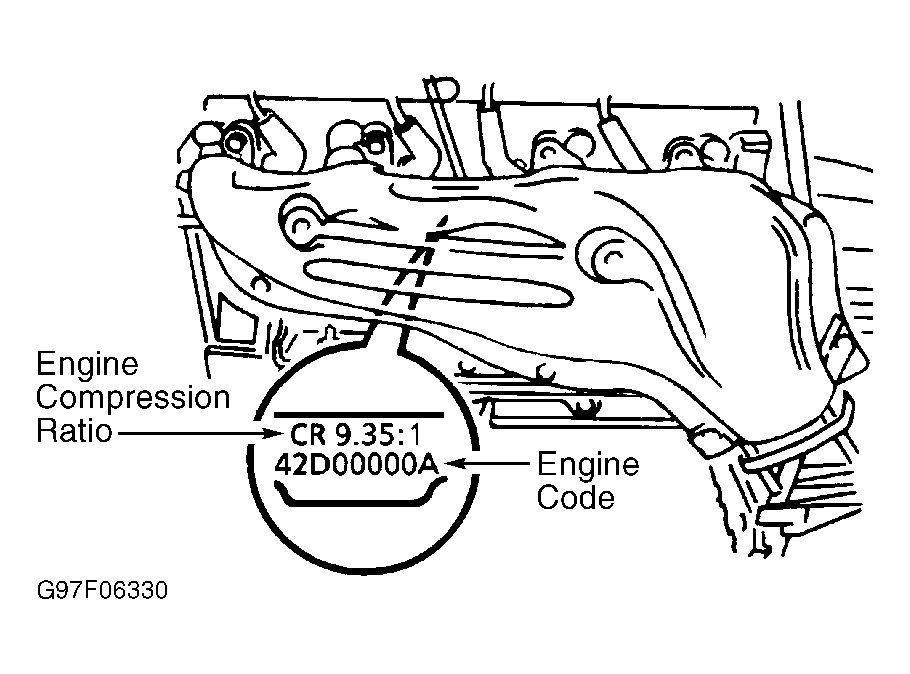 Engine Compression Ratio

CR 9.35:1
42D00000A

Engine Code

G97F06330