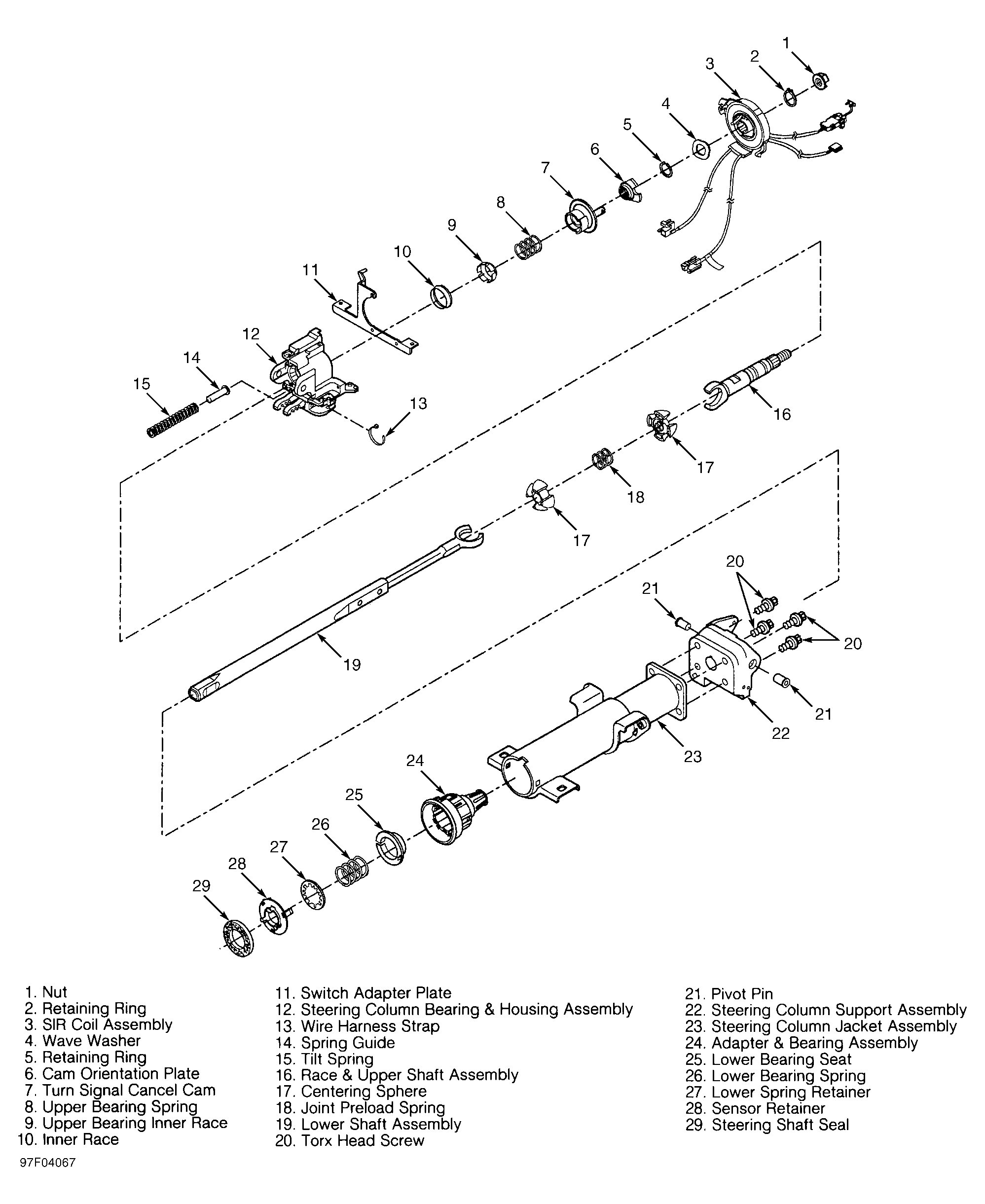 1
2
3
4
5
6
7
8
9
10
11
12
14
15
13
16
17
18
17
19
20
21
20
21
22
23
24
25
26
27
28
29

1. Nut
2. Retaining Ring
3. SIR Coil Assembly
4. Wave Washer
5. Retaining Ring
6. Cam Orientation Plate
7. Turn Signal Cancel Cam
8. Upper Bearing Spring
9. Upper Bearing Inner Race
10. Inner Race

11. Switch Adapter Plate
12. Steering Column Bearing & Housing Assembly
13. Wire Harness Strap
14. Spring Guide
15. Tilt Spring
16. Race & Upper Shaft Assembly
17. Centering Sphere
18. Joint Preload Spring
19. Lower Shaft Assembly
20. Torx Head Screw

21. Pivot Pin
22. Steering Column Support Assembly
23. Steering Column Jacket Assembly
24. Adapter & Bearing Assembly
25. Lower Bearing Seat
26. Lower Bearing Spring
27. Lower Spring Retainer
28. Sensor Retainer
29. Steering Shaft Seal

97F04067