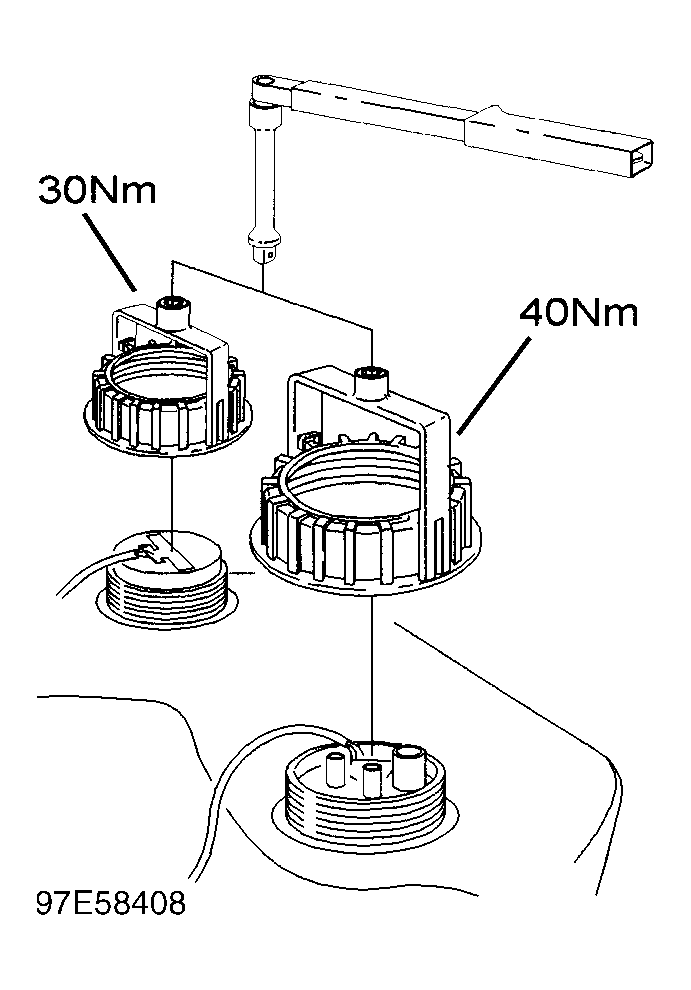 30Nm

40Nm

97E58408