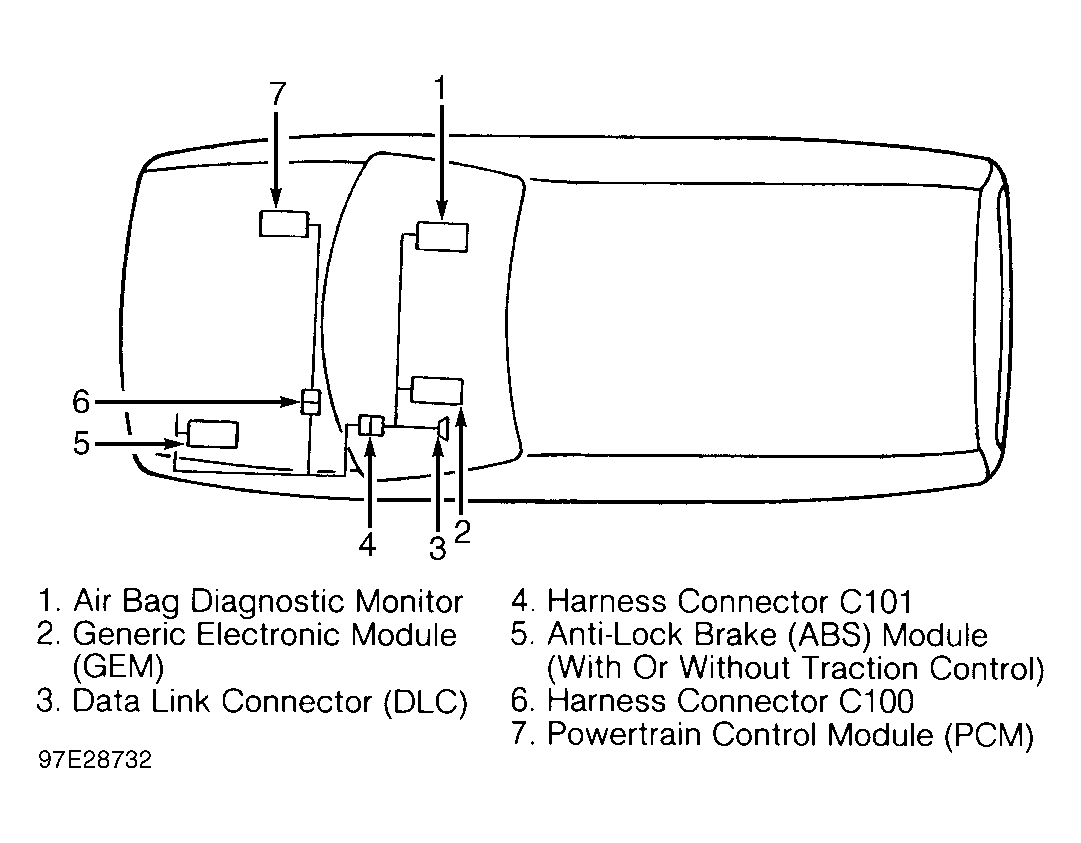 7
1
6
5
4
3
2

1. Air Bag Diagnostic Monitor
2. Generic Electronic Module (GEM)
3. Data Link Connector (DLC)

4. Harness Connector C101
5. Anti-Lock Brake (ABS) Module (With Or Without Traction Control)
6. Harness Connector C100
7. Powertrain Control Module (PCM)

97E28732