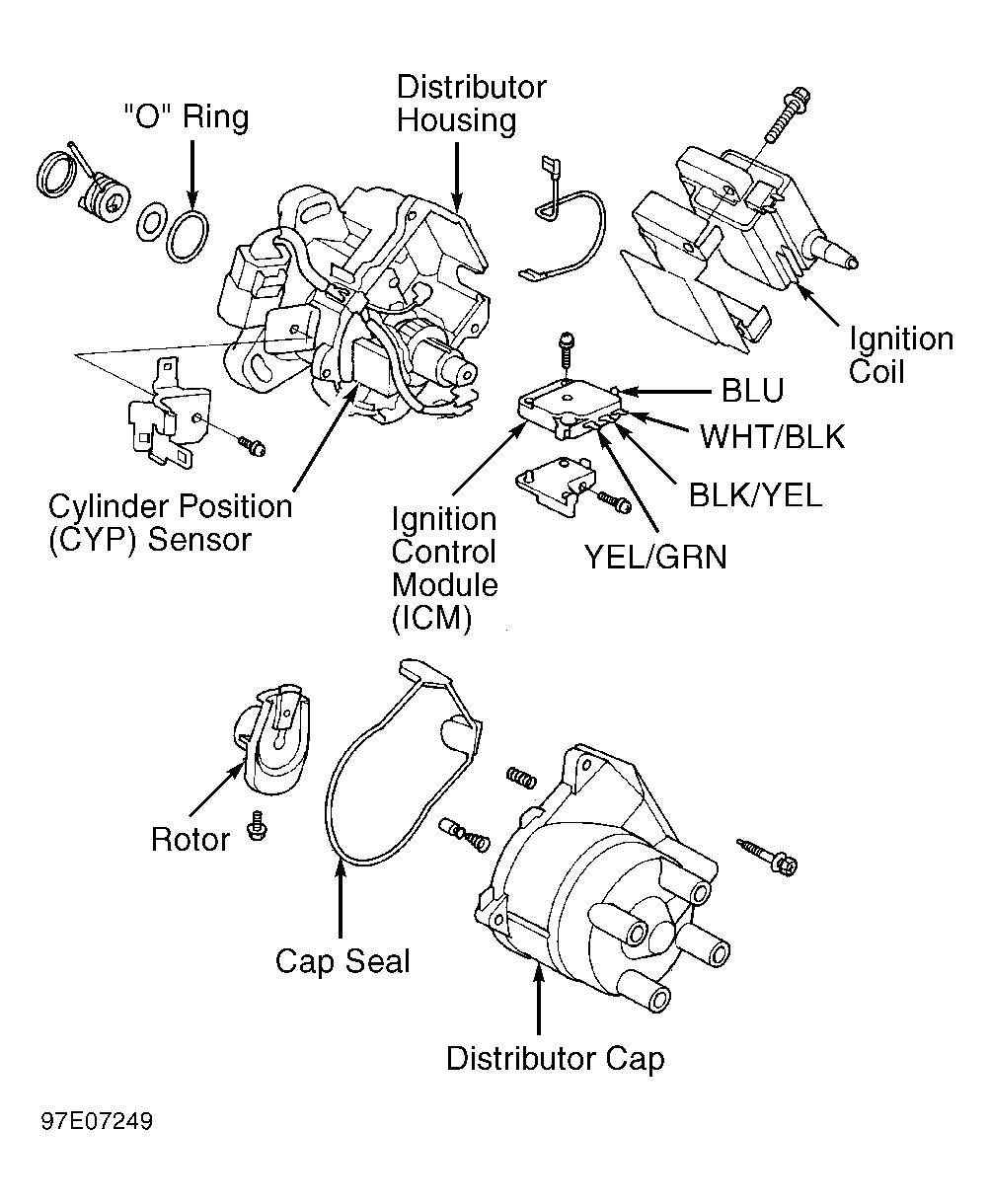 "O" Ring

Distributor Housing

Ignition Coil

BLU

WHT/BLK

BLK/YEL

YEL/GRN

Cylinder Position (CYP) Sensor

Ignition Control Module (ICM)

Rotor

Cap Seal

Distributor Cap

97E07249