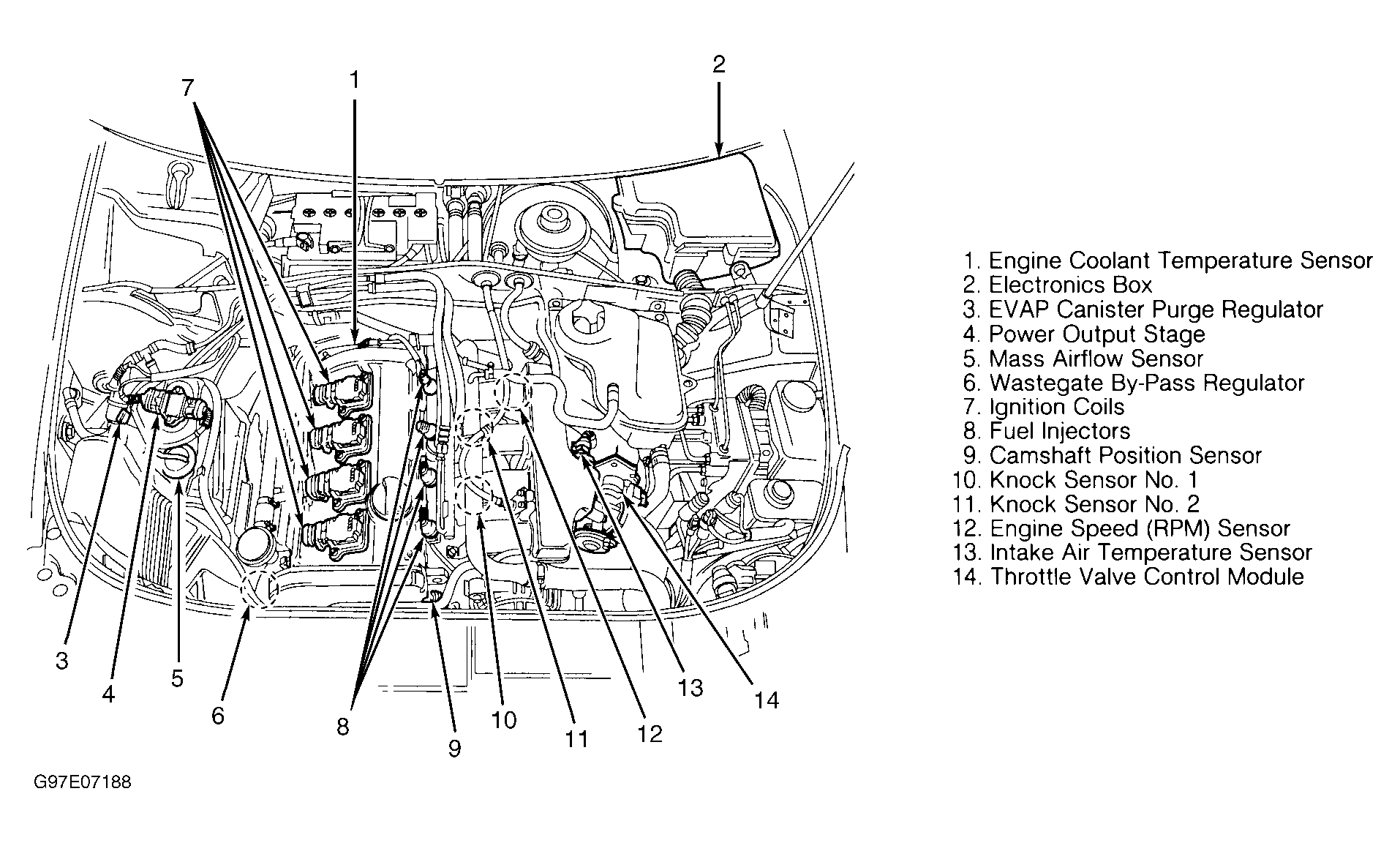 7
1
2
3
4
5
6
8
9
10
11
12
13
14

1. Engine Coolant Temperature Sensor
2. Electronics Box
3. EVAP Canister Purge Regulator
4. Power Output Stage
5. Mass Airflow Sensor
6. Wastegate By-Pass Regulator
7. Ignition Coils
8. Fuel Injectors
9. Camshaft Position Sensor
10. Knock Sensor No. 1
11. Knock Sensor No. 2
12. Engine Speed (RPM) Sensor
13. Intake Air Temperature Sensor
14. Throttle Valve Control Module

G97E07188