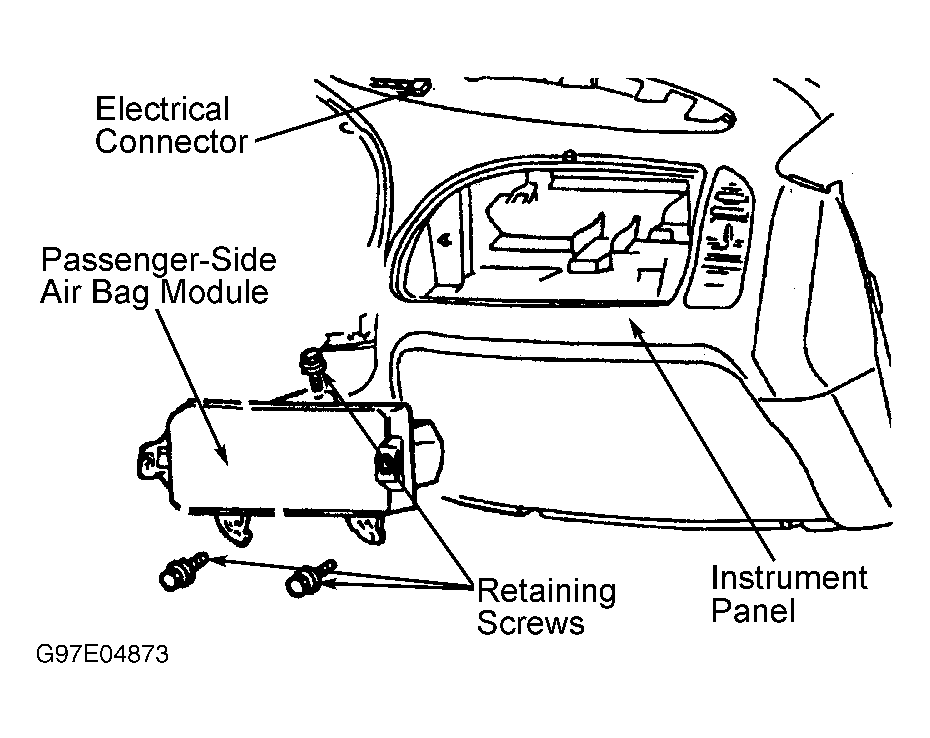 Electrical Connector

Passenger-Side Air Bag Module

Retaining Screws

Instrument Panel

G97E04873