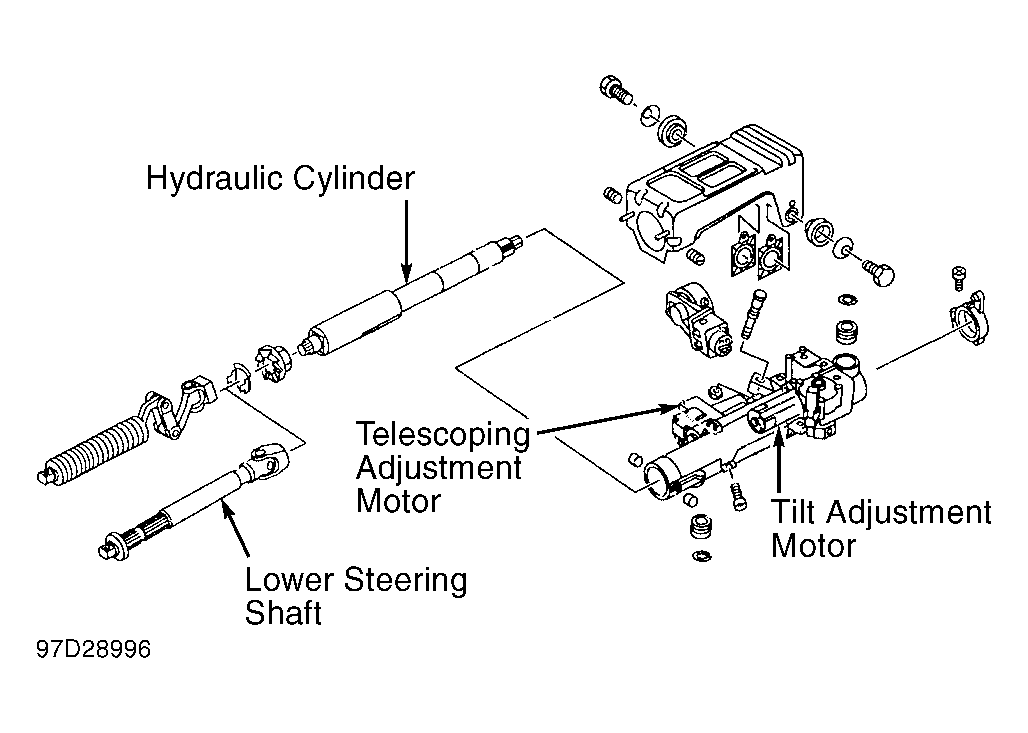 Hydraulic Cylinder

Telescoping Adjustment Motor

Tilt Adjustment Motor

Lower Steering Shaft

97D28996