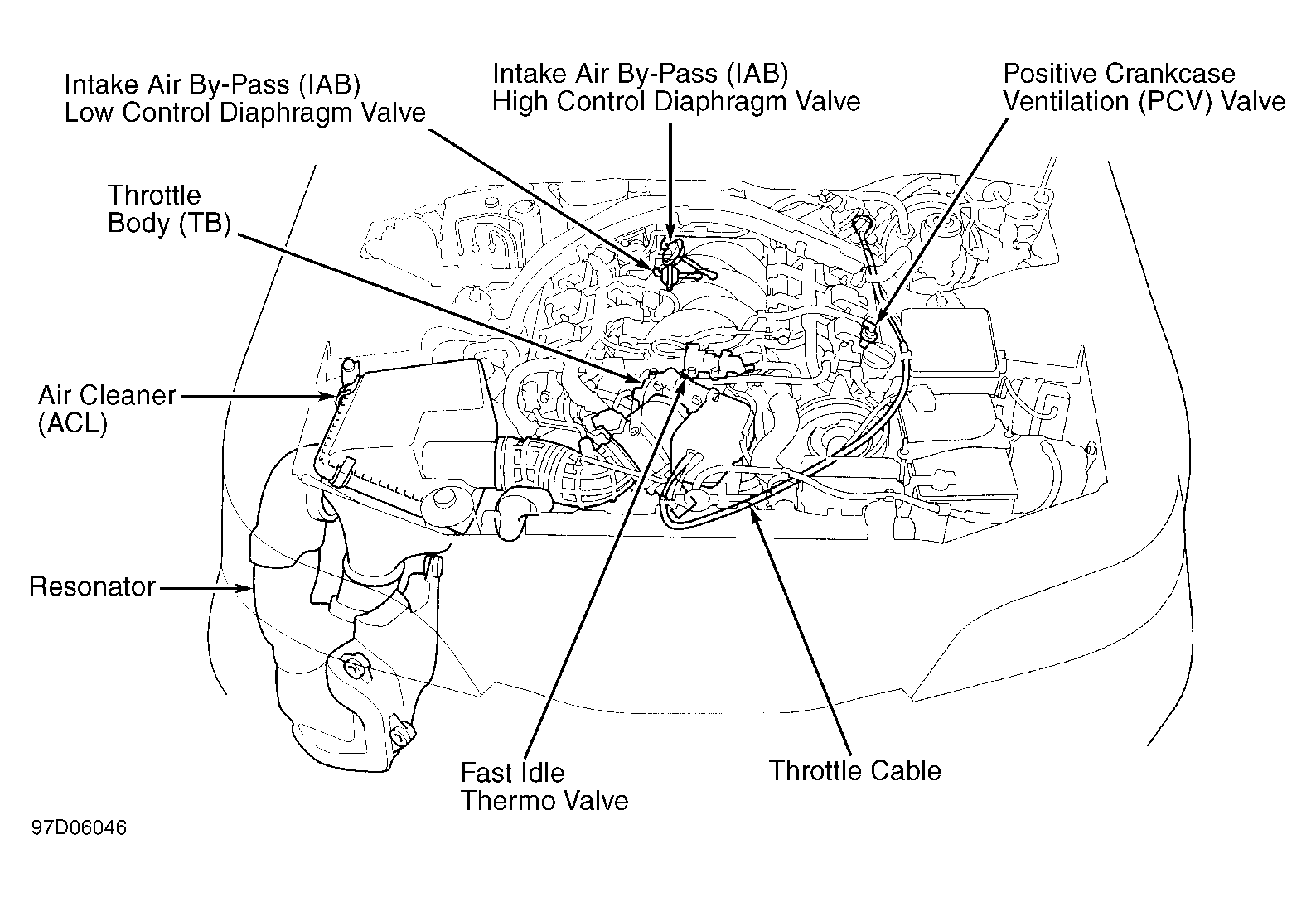 Intake Air By-Pass (IAB)
Low Control Diaphragm Valve

Intake Air By-Pass (IAB)
High Control Diaphragm Valve

Positive Crankcase
Ventilation (PCV) Valve

Throttle
Body (TB)

Air Cleaner
(ACL)

Resonator

Fast Idle
Thermo Valve

Throttle Cable

97D06046