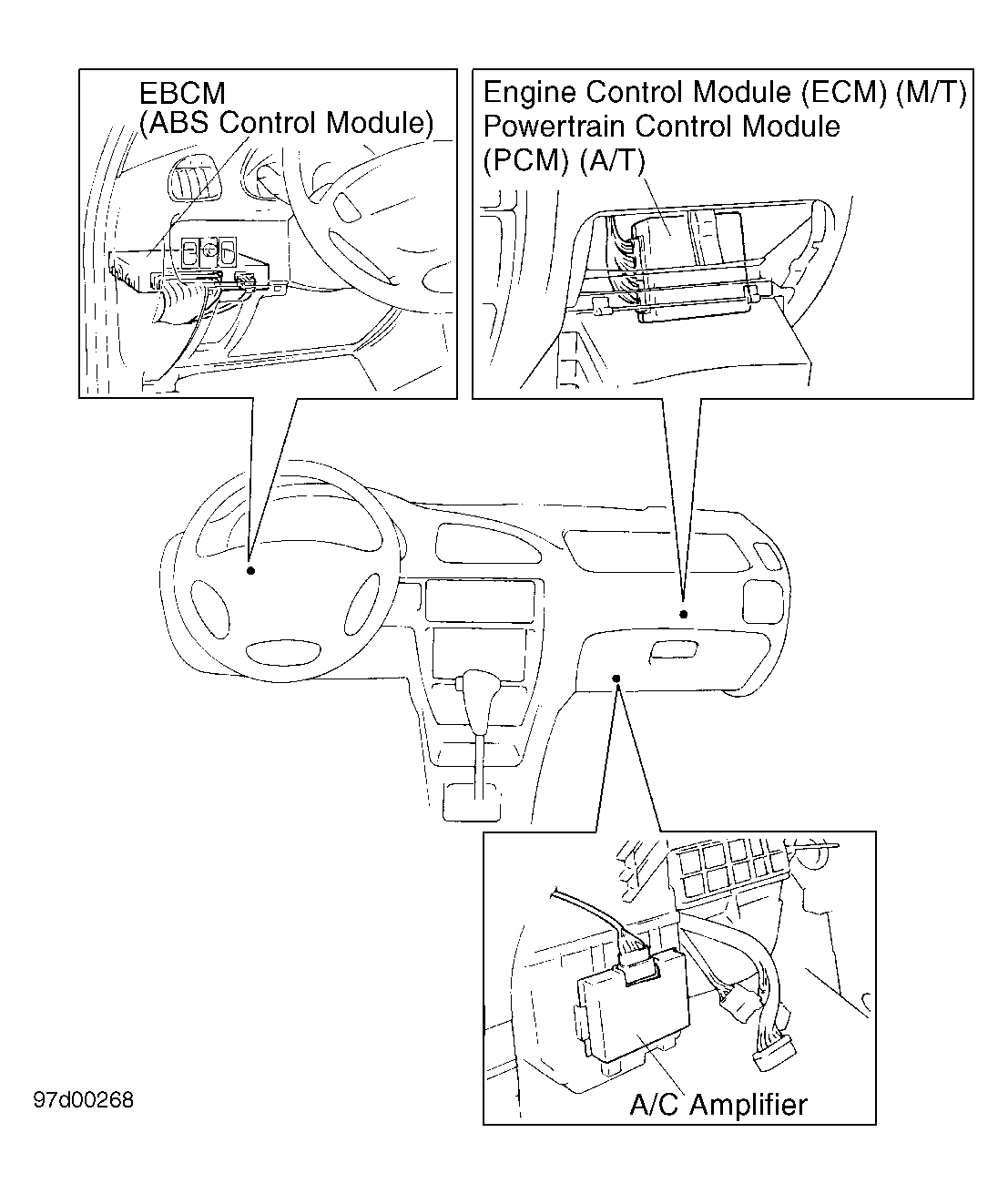 EBCM
(ABS Control Module)

Engine Control Module (ECM) (M/T)
Powertrain Control Module
(PCM) (A/T)

A/C Amplifier

97d00268