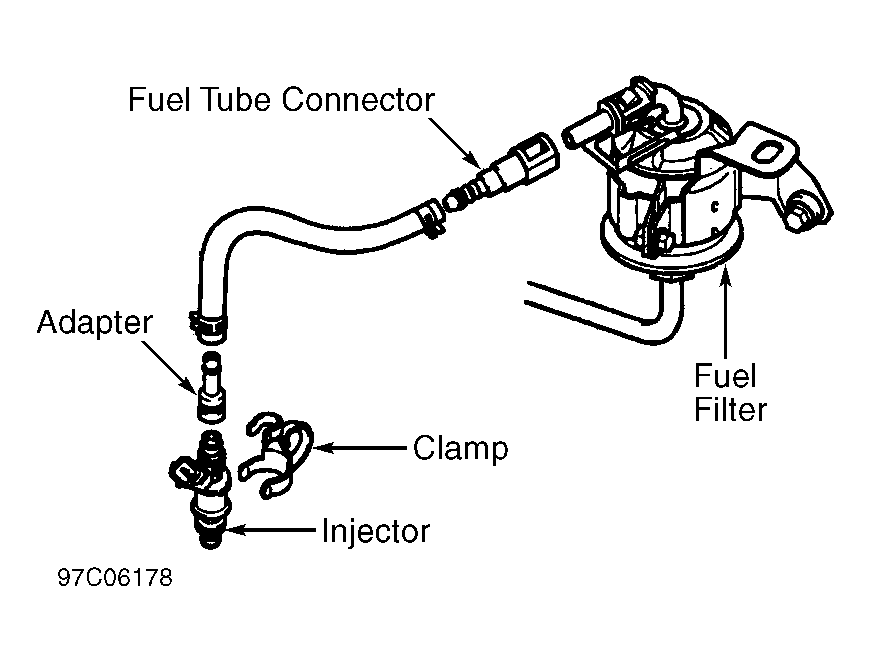 Fuel Tube Connector

Adapter

Fuel Filter

Clamp

Injector

97C06178