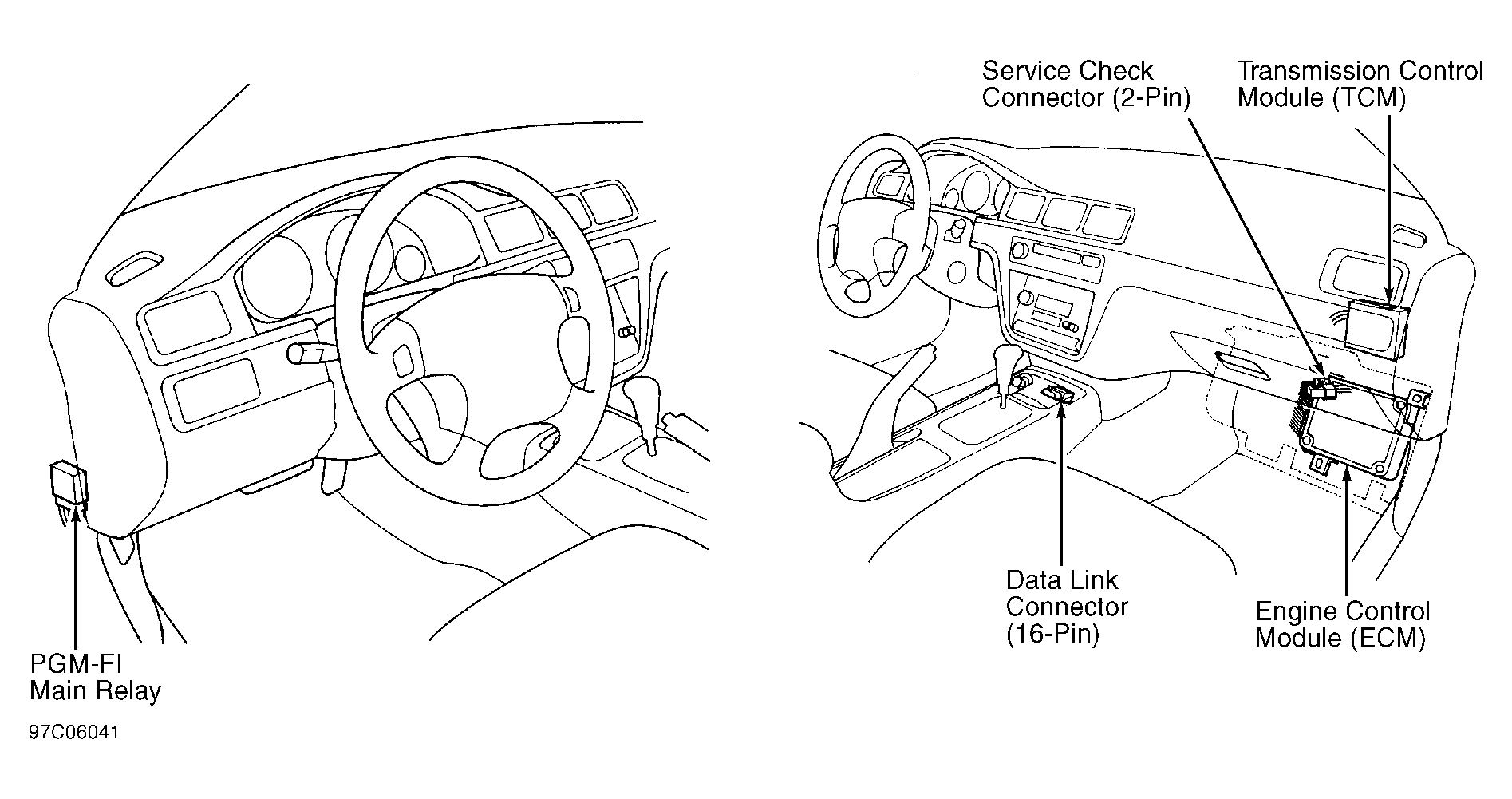 Service Check Connector (2-Pin)

Transmission Control Module (TCM)

Data Link Connector (16-Pin)

Engine Control Module (ECM)

PGM-FI Main Relay

97C06041