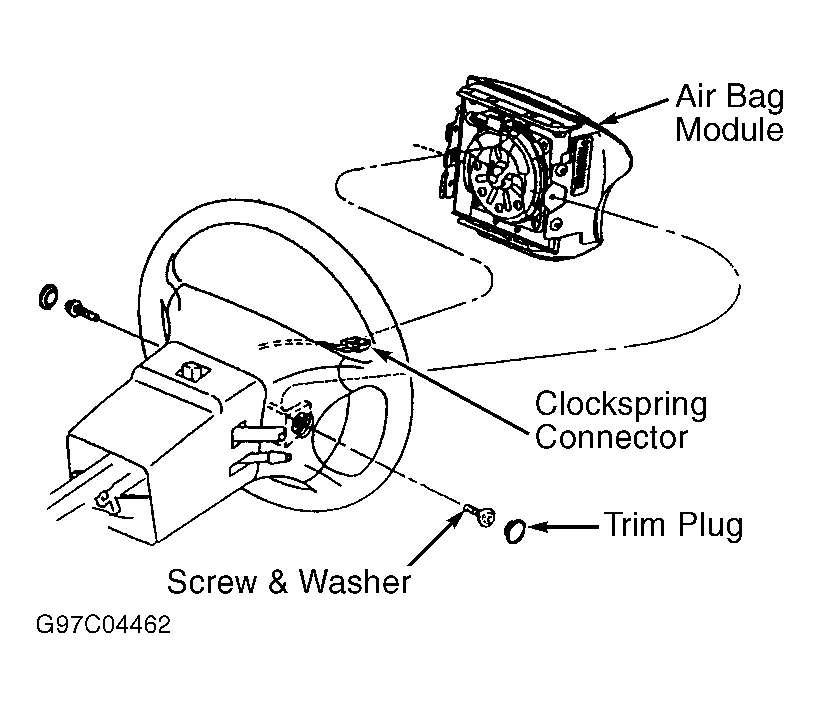 Air Bag Module

Clockspring Connector

Trim Plug

Screw & Washer

G97C04462