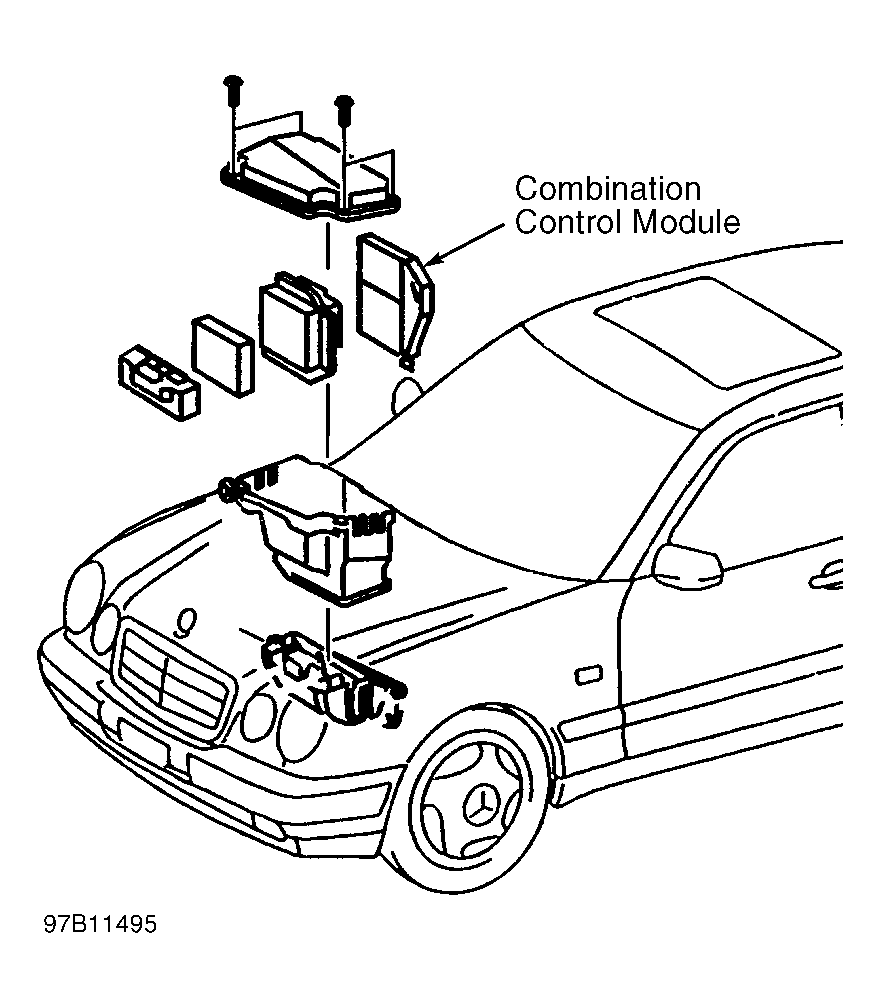 Combination
Control Module

97B11495