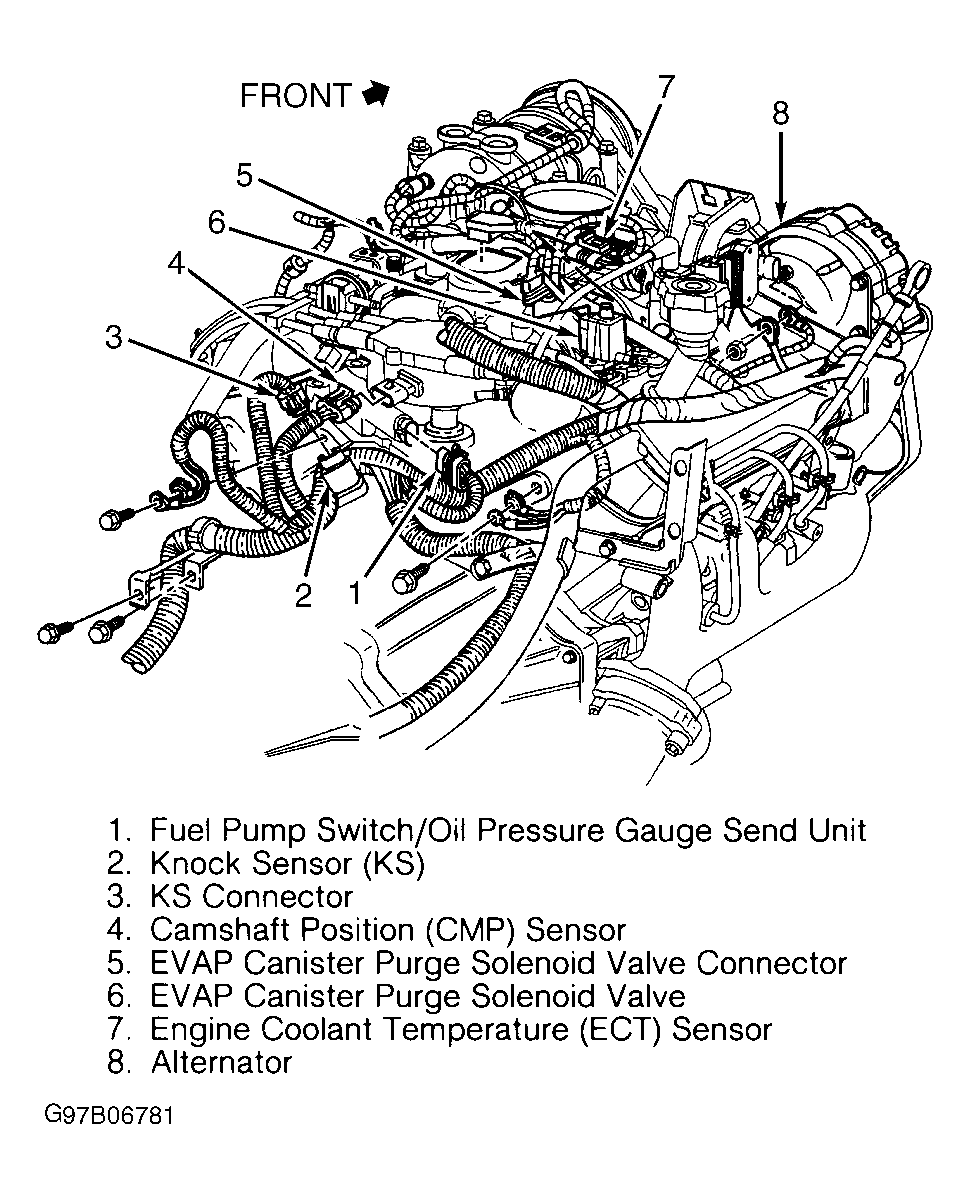 FRONT

7
8
5
6
4
3
2
1

1. Fuel Pump Switch/Oil Pressure Gauge Send Unit
2. Knock Sensor (KS)
3. KS Connector
4. Camshaft Position (CMP) Sensor
5. EVAP Canister Purge Solenoid Valve Connector
6. EVAP Canister Purge Solenoid Valve
7. Engine Coolant Temperature (ECT) Sensor
8. Alternator

G97B06781