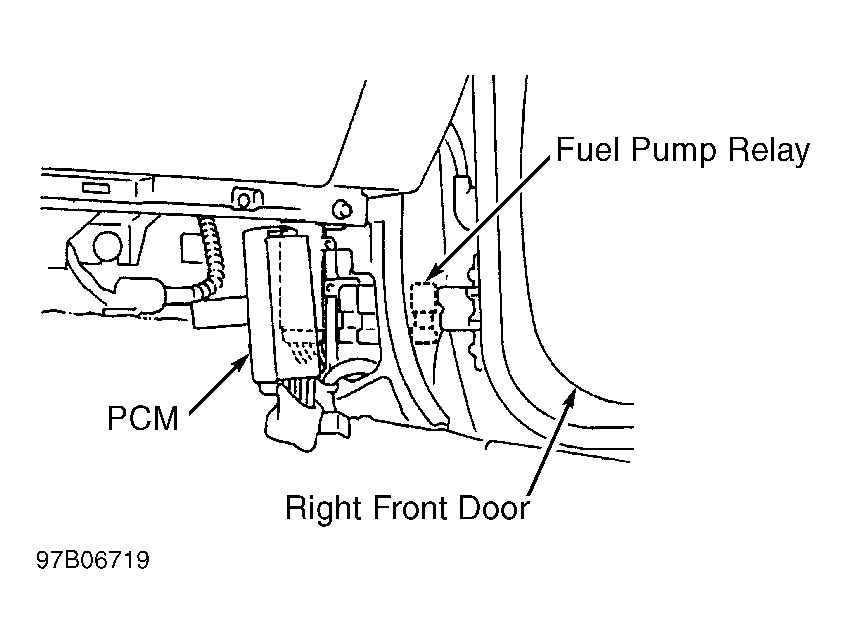 Fuel Pump Relay

PCM

Right Front Door

97B06719