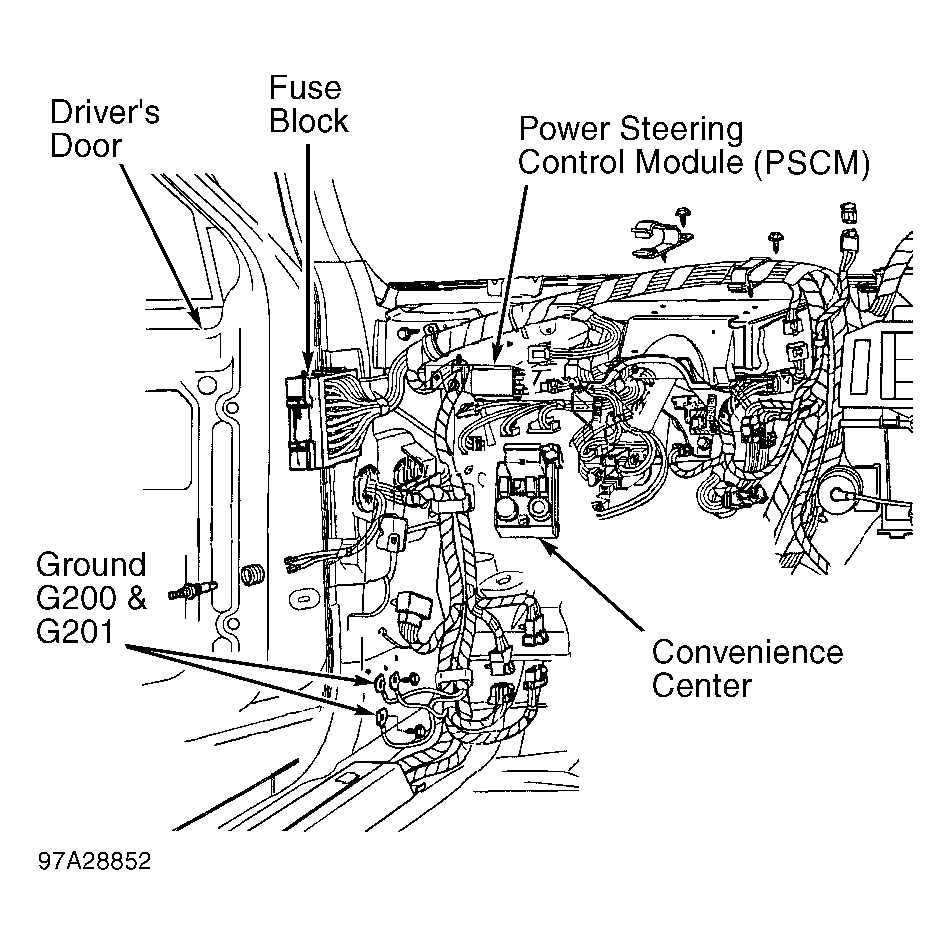 Driver's Door

Fuse Block

Power Steering Control Module (PSCM)

Ground G200 & G201

Convenience Center

97A28852