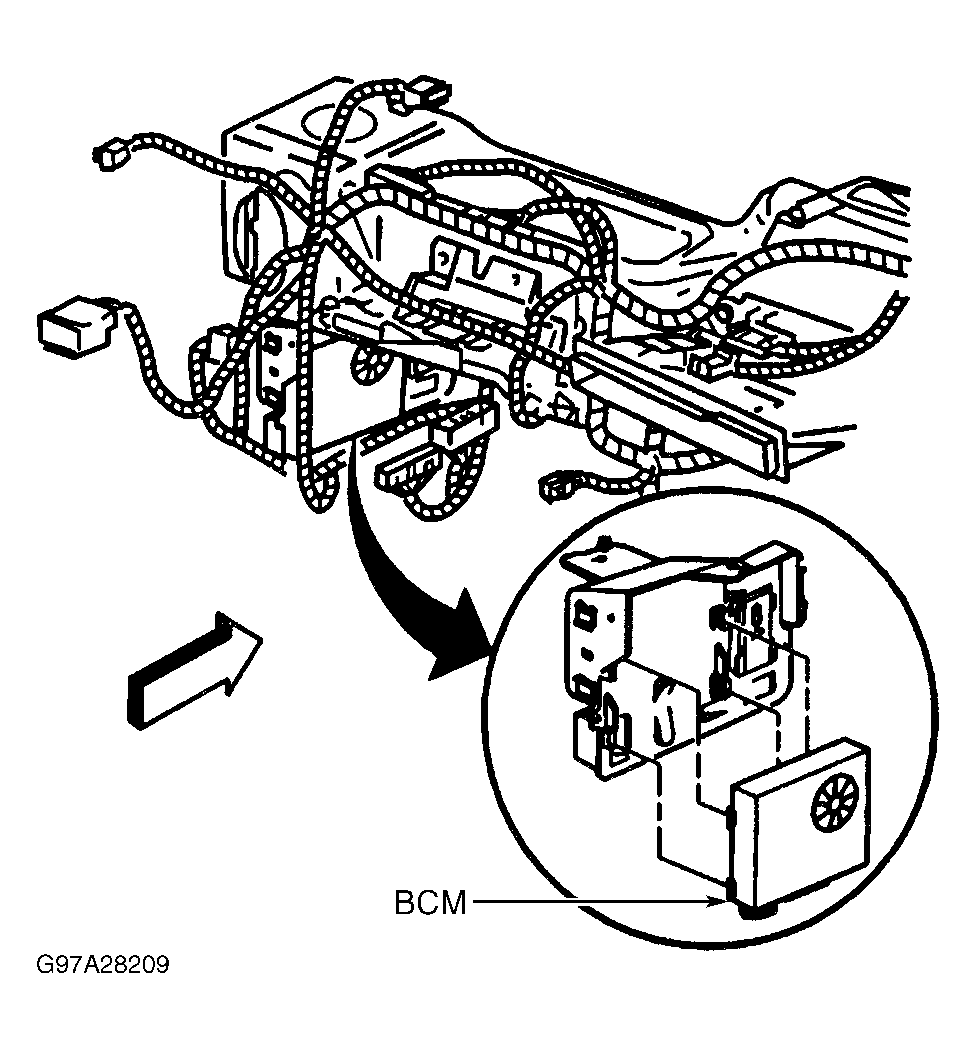 BCM

G97A28209