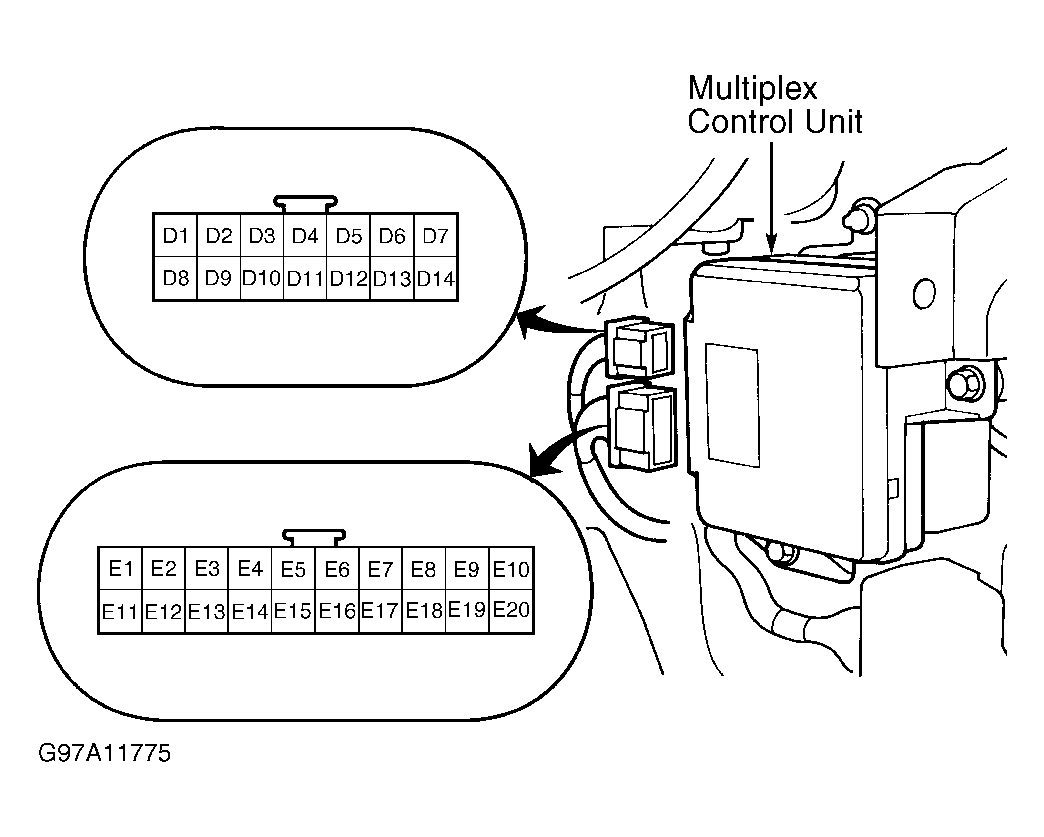 Multiplex Control Unit

| D1 | D2 | D3 | D4 | D5 | D6 | D7 |
|---|---|---|---|---|---|---|
| D8 | D9 | D10 | D11 | D12 | D13 | D14 |

| E1 | E2 | E3 | E4 | E5 | E6 | E7 | E8 | E9 | E10 |
|---|---|---|---|---|---|---|---|---|---|
| E11 | E12 | E13 | E14 | E15 | E16 | E17 | E18 | E19 | E20 |

G97A11775