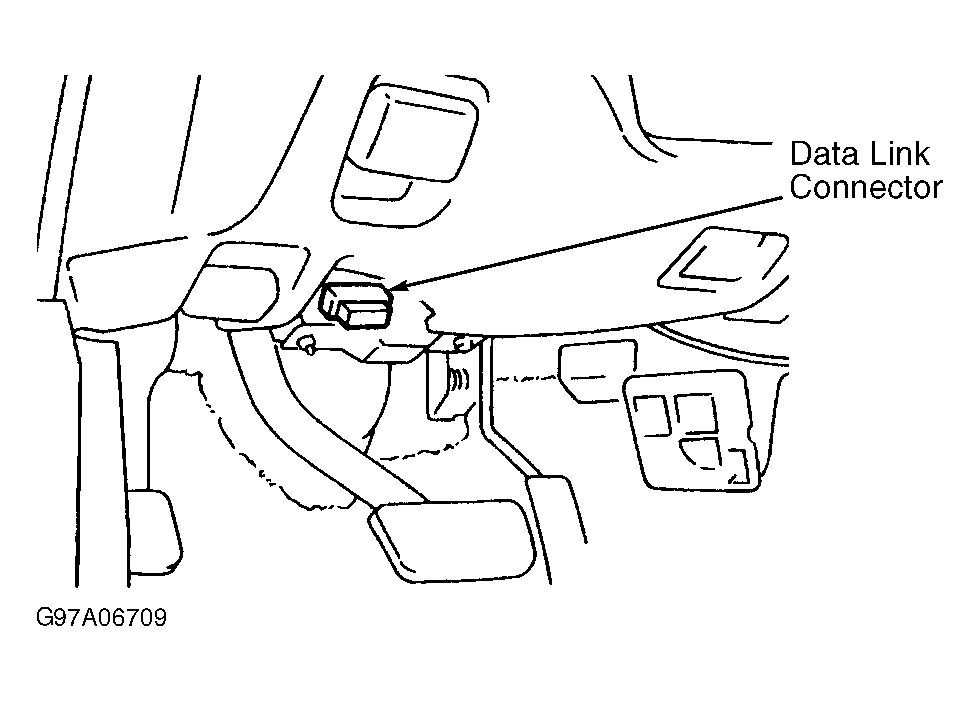 Data Link Connector

G97A06709