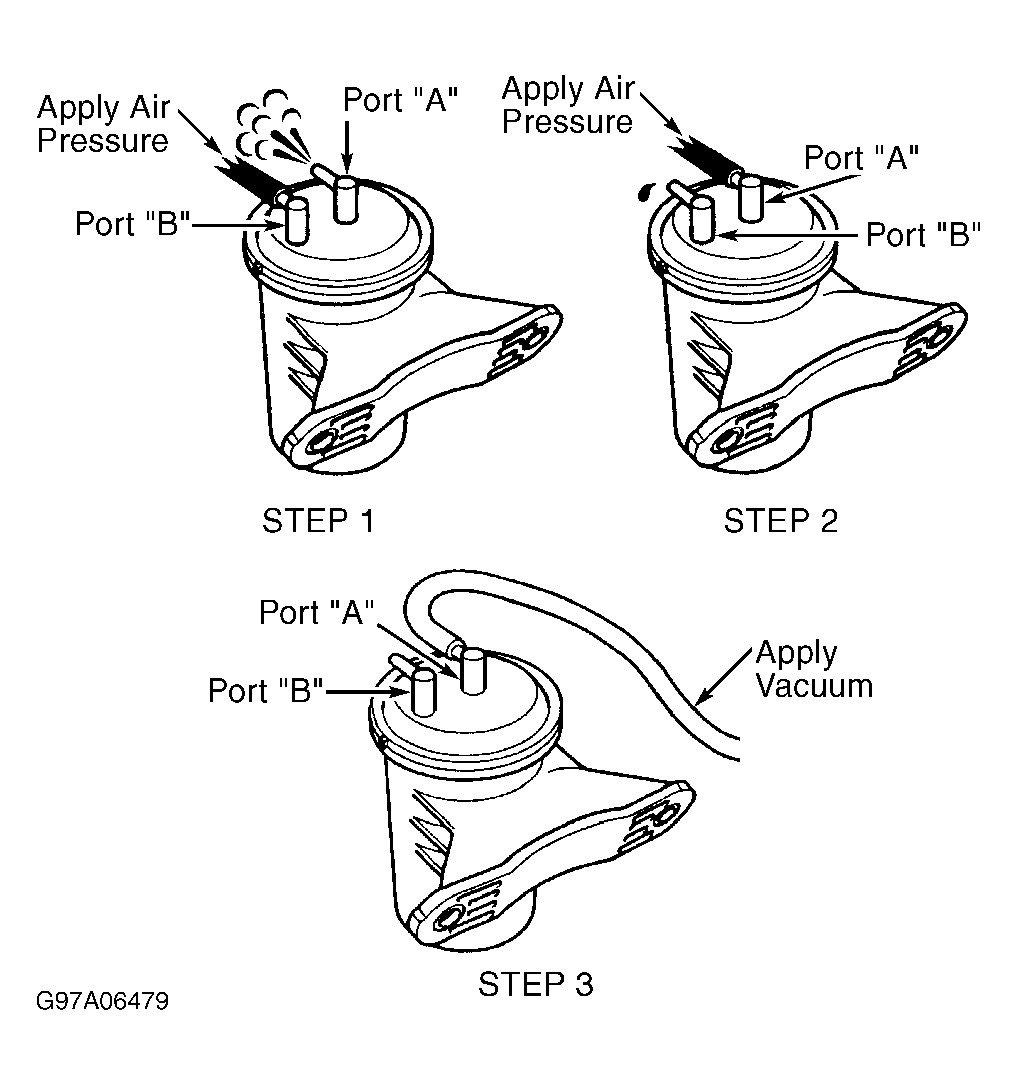 Apply Air Pressure
Port "A"
Port "B"

STEP 1

Apply Air Pressure
Port "A"
Port "B"

STEP 2

Port "A"
Port "B"
Apply Vacuum

STEP 3

G97A06479