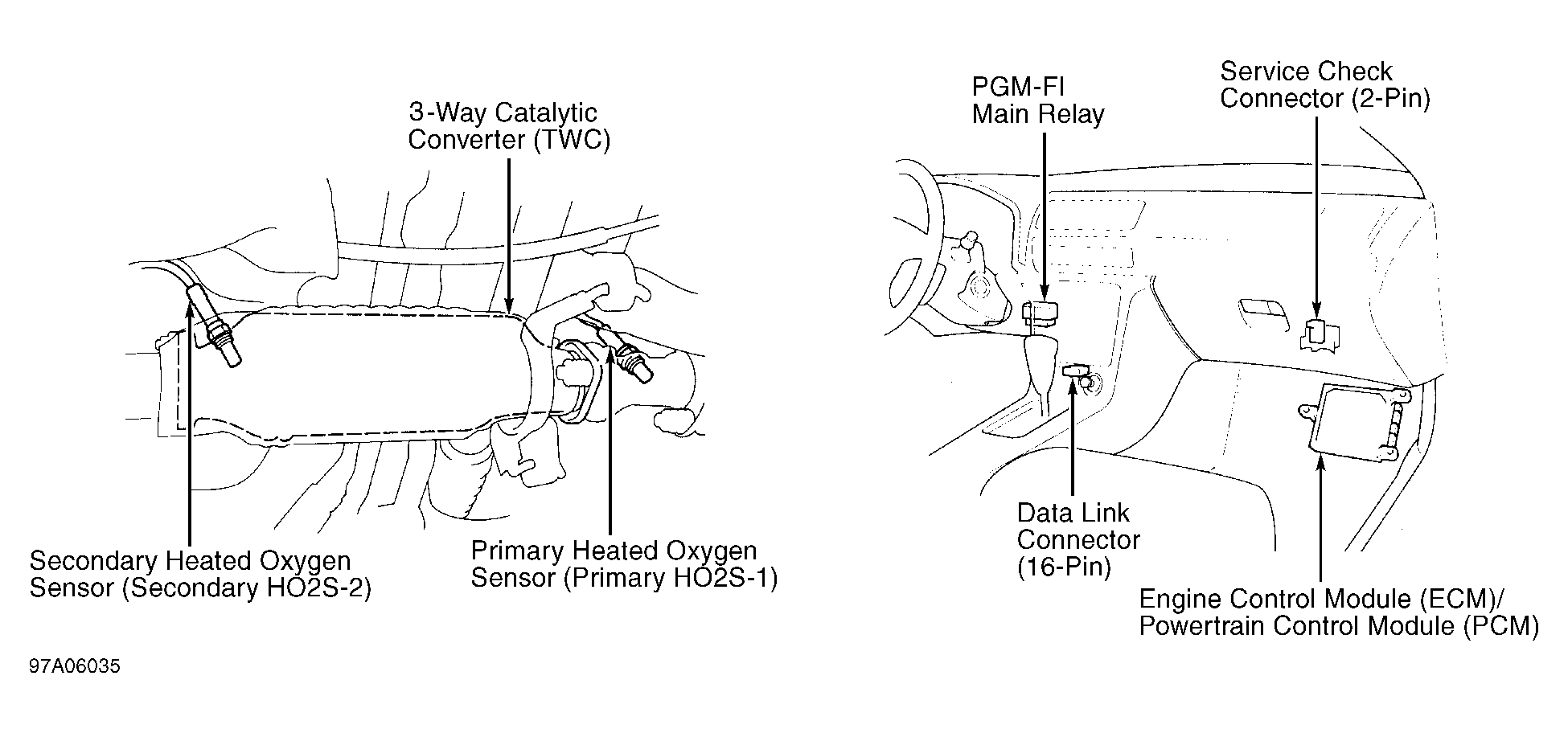 3-Way Catalytic Converter (TWC)

Secondary Heated Oxygen Sensor (Secondary HO2S-2)

Primary Heated Oxygen Sensor (Primary HO2S-1)

PGM-FI Main Relay

Service Check Connector (2-Pin)

Data Link Connector (16-Pin)

Engine Control Module (ECM)/ Powertrain Control Module (PCM)

97A06035