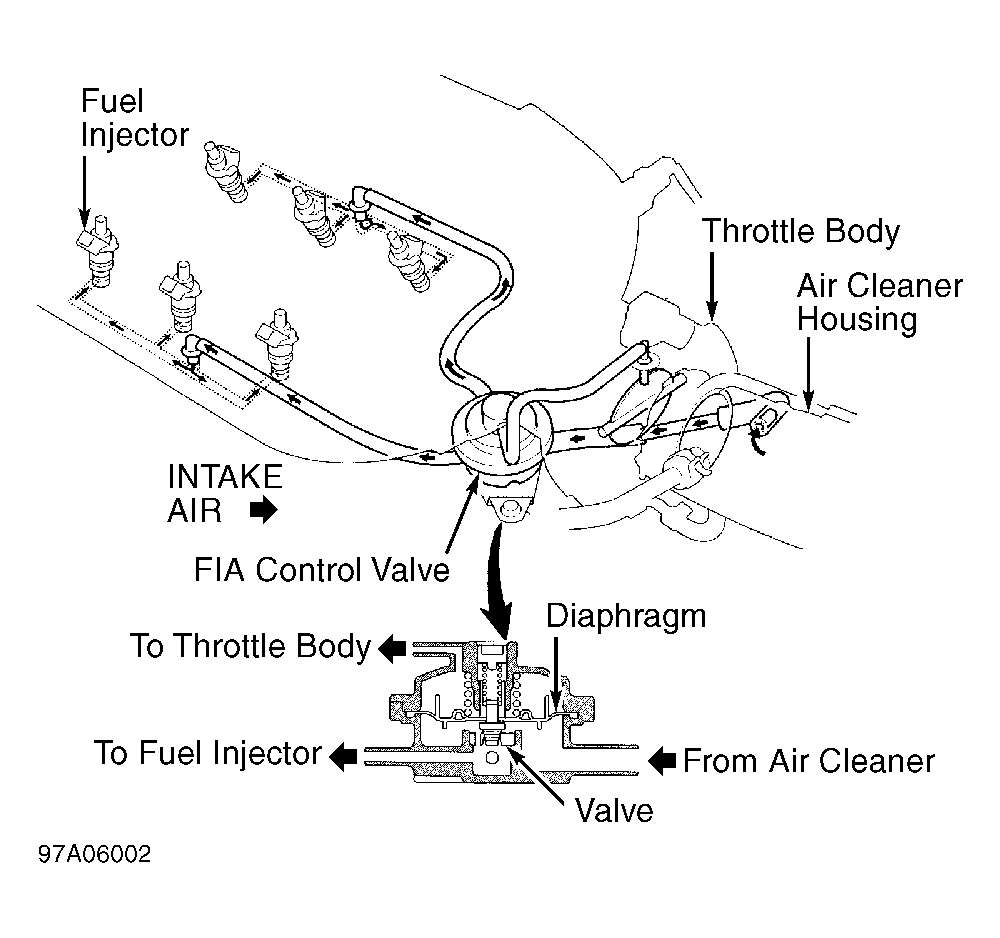 Fuel Injector

Throttle Body

Air Cleaner Housing

INTAKE AIR

FIA Control Valve

Diaphragm

To Throttle Body

To Fuel Injector

From Air Cleaner

Valve

97A06002