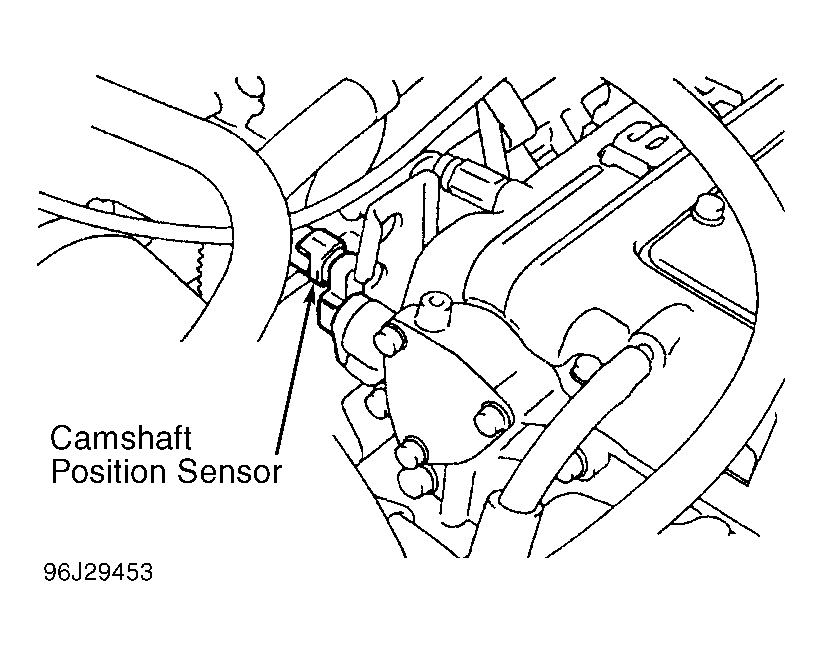 Camshaft Position Sensor

96J29453