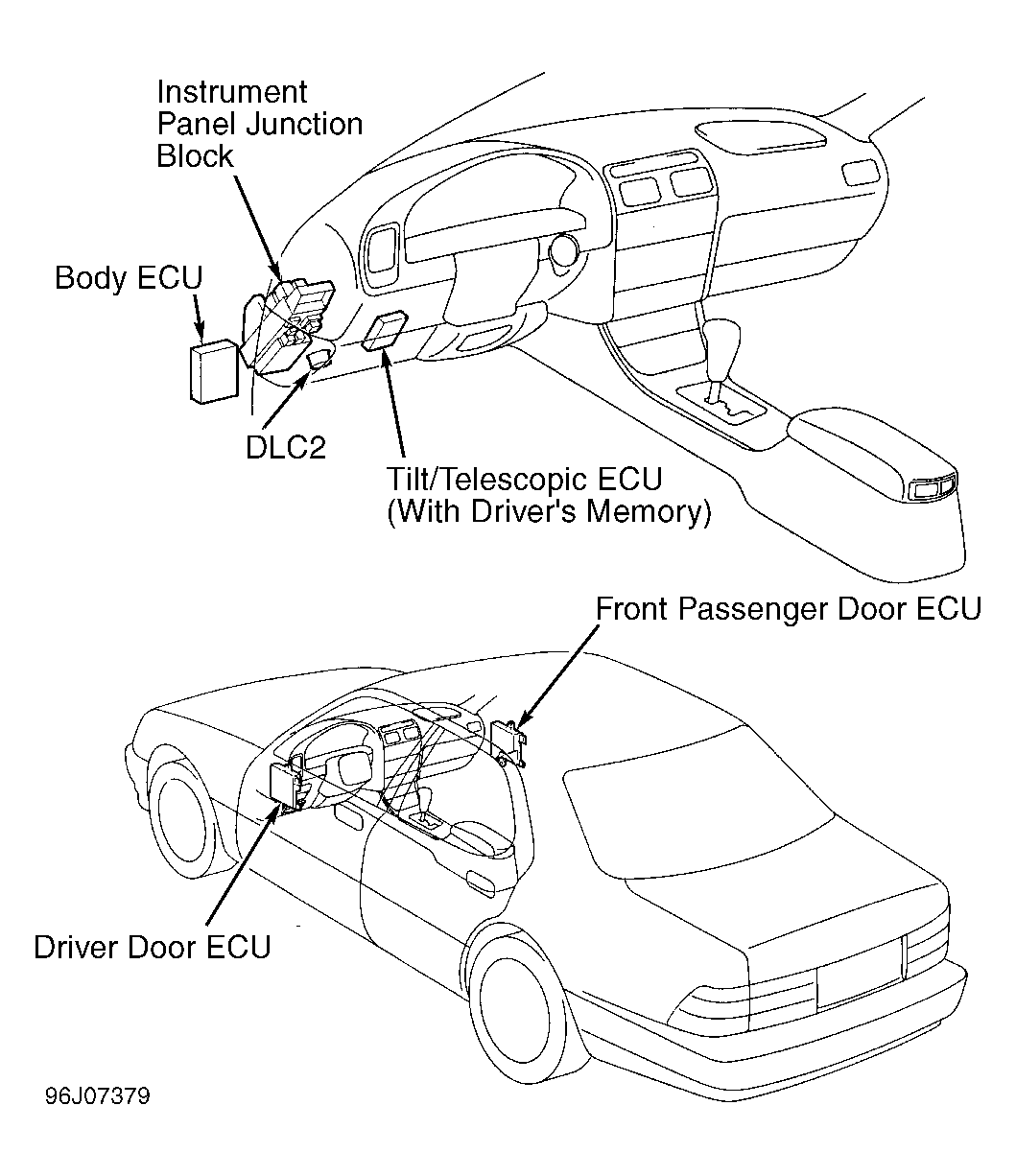 Instrument Panel Junction Block

Body ECU

DLC2

Tilt/Telescopic ECU (With Driver's Memory)

Front Passenger Door ECU

Driver Door ECU

96J07379