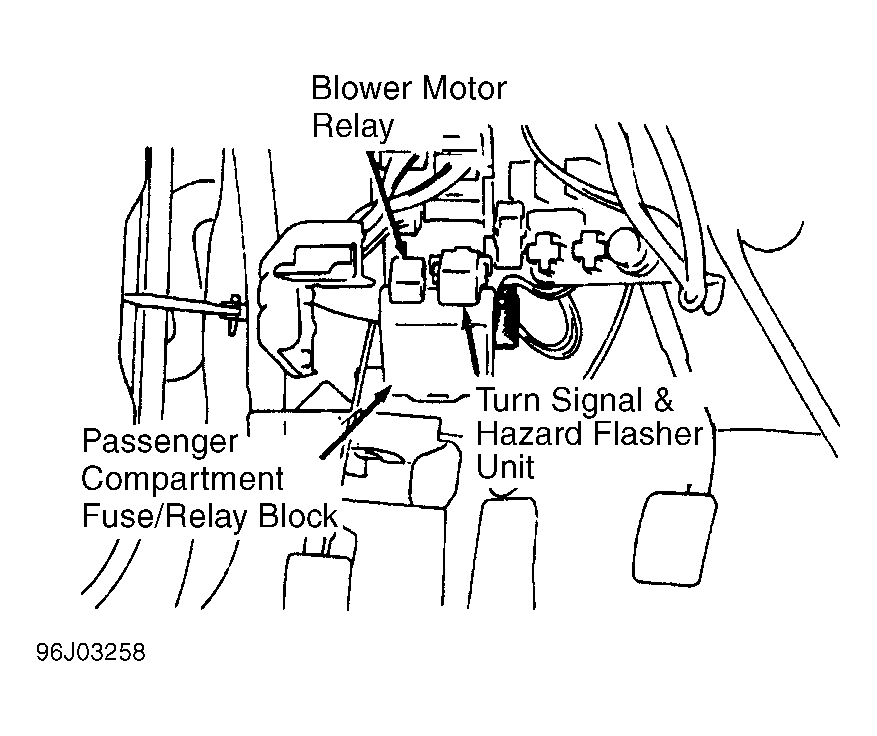 Blower Motor Relay

Turn Signal & Hazard Flasher Unit

Passenger Compartment Fuse/Relay Block

96J03258