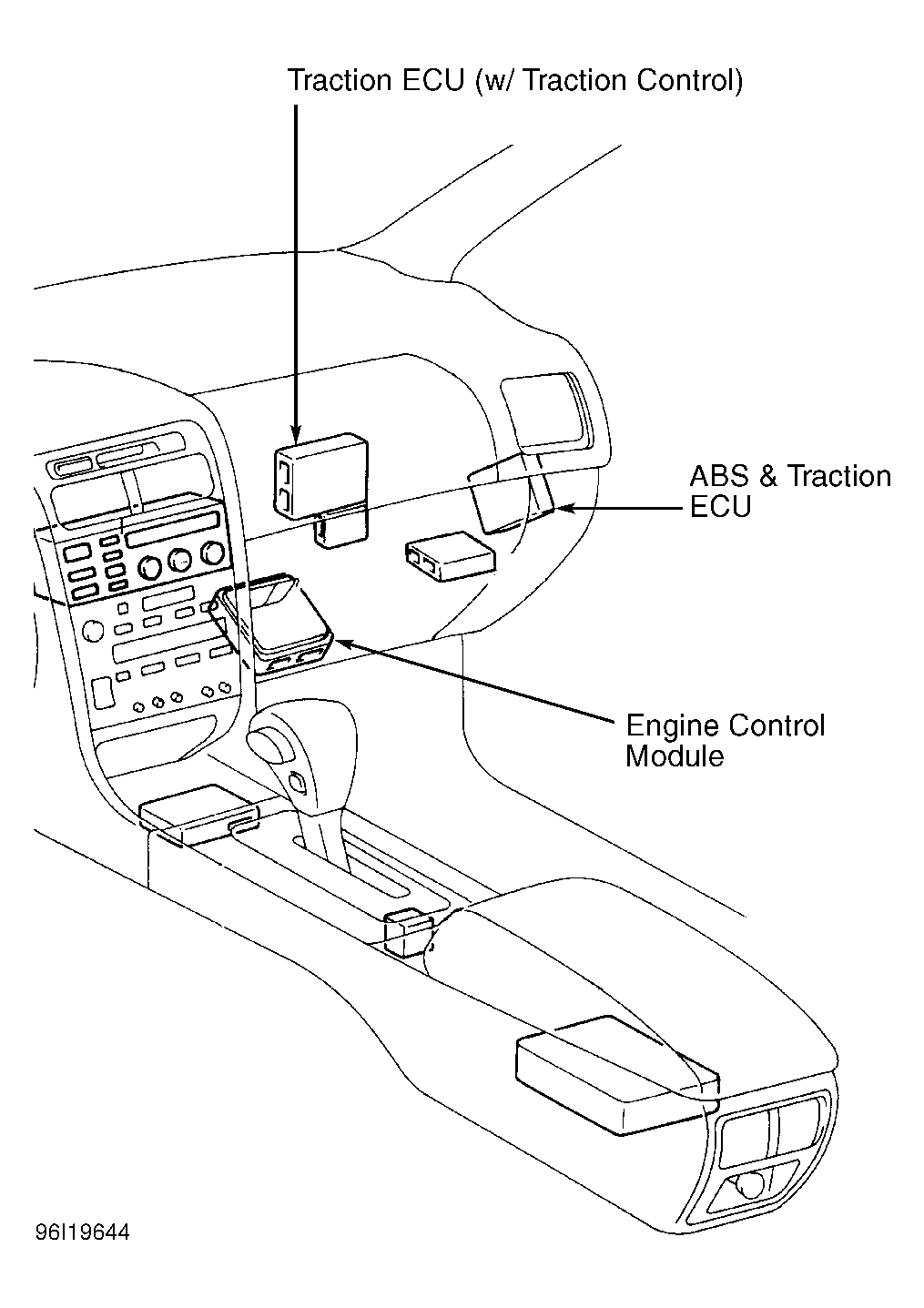 Traction ECU (w/ Traction Control)

ABS & Traction ECU

Engine Control Module

96I19644