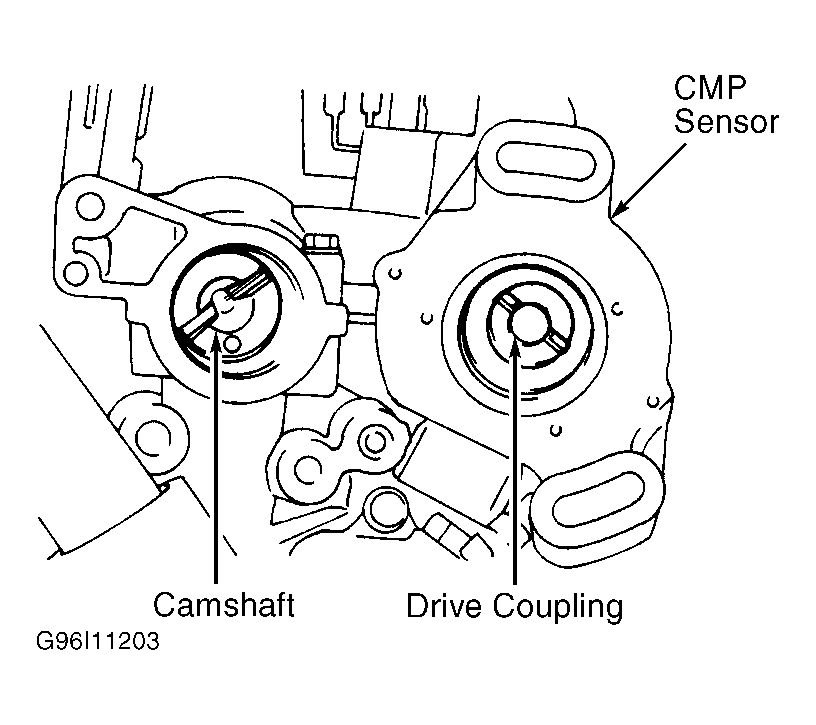 CMP Sensor

Camshaft

Drive Coupling

G96I11203