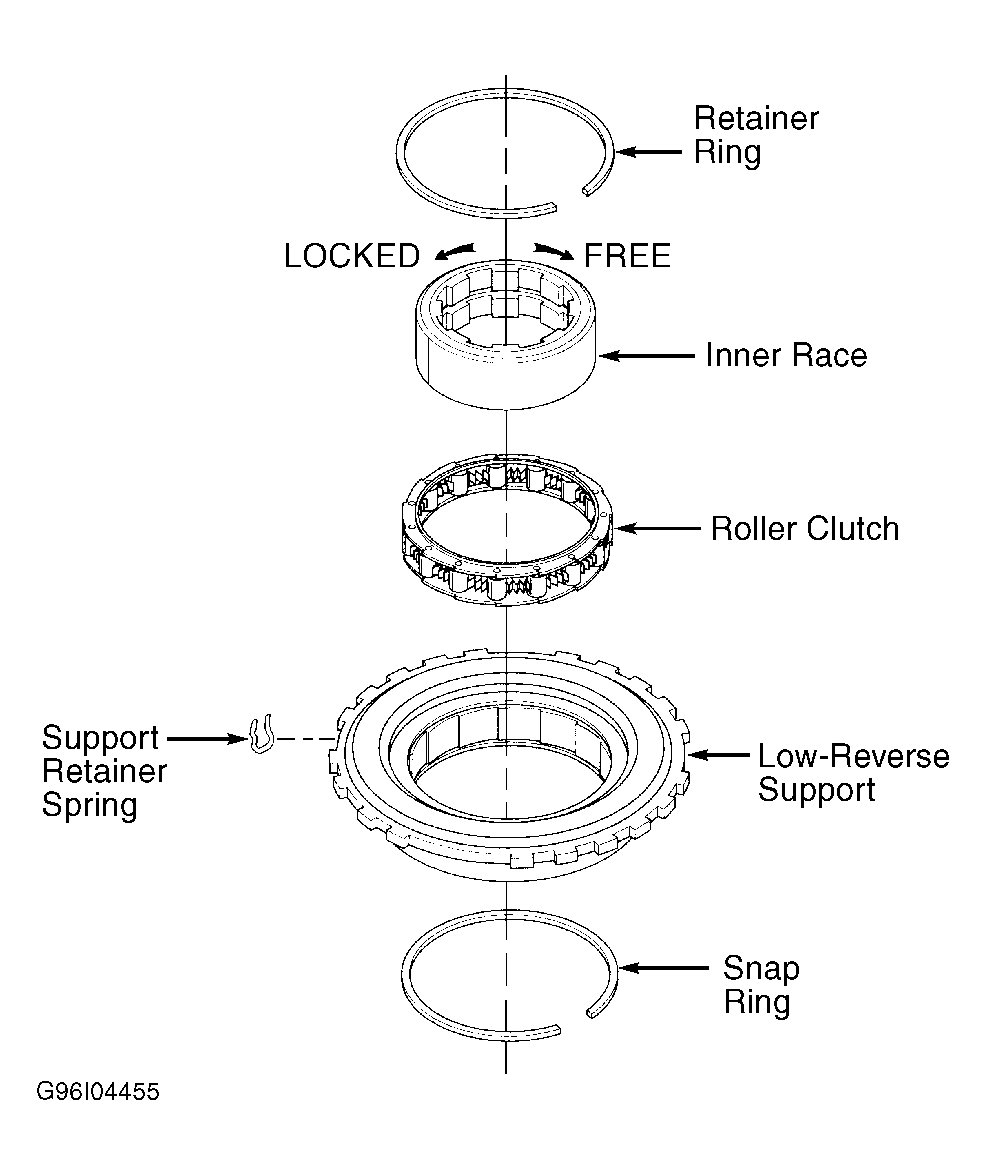 Retainer Ring

LOCKED

FREE

Inner Race

Roller Clutch

Support Retainer Spring

Low-Reverse Support

Snap Ring

G96I04455