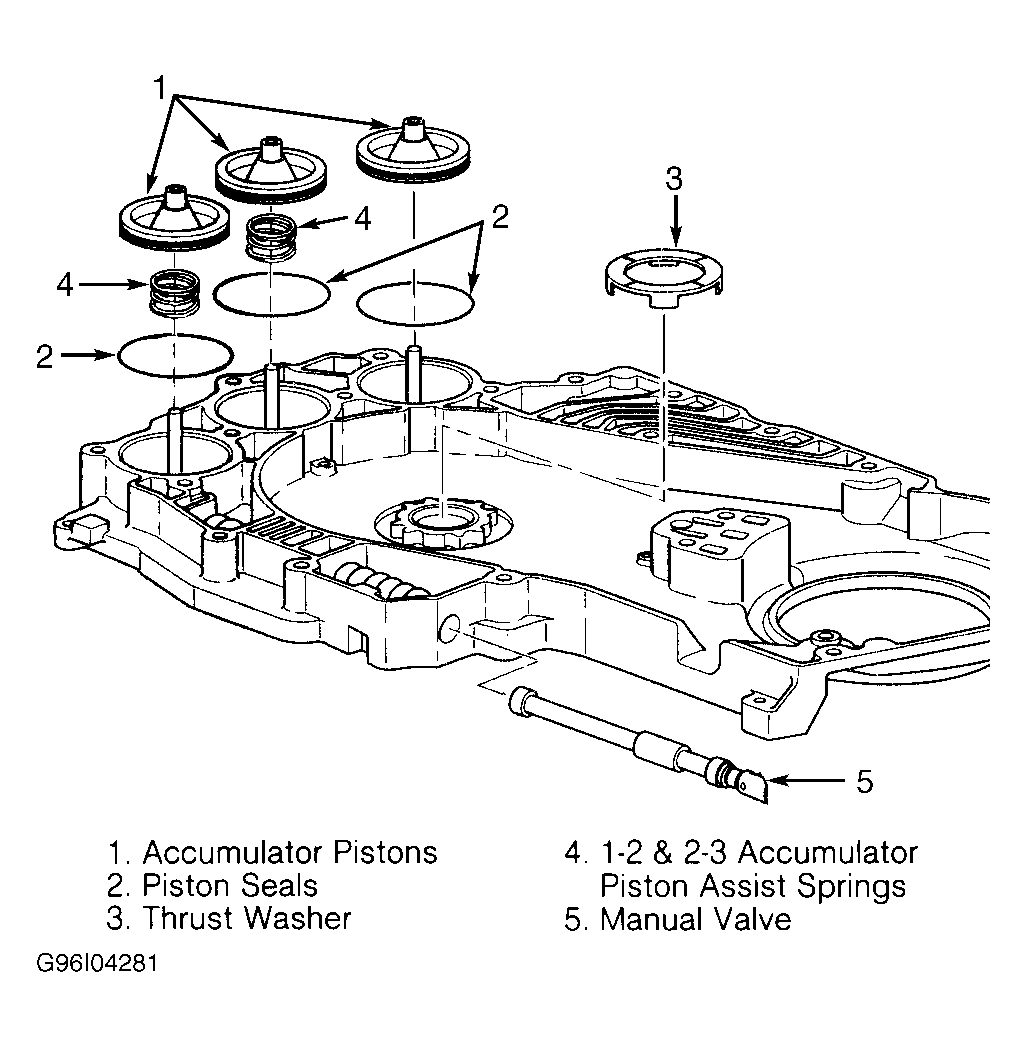 1
3
4
2
4
2
5

1. Accumulator Pistons
2. Piston Seals
3. Thrust Washer

4. 1-2 & 2-3 Accumulator Piston Assist Springs
5. Manual Valve

G96I04281