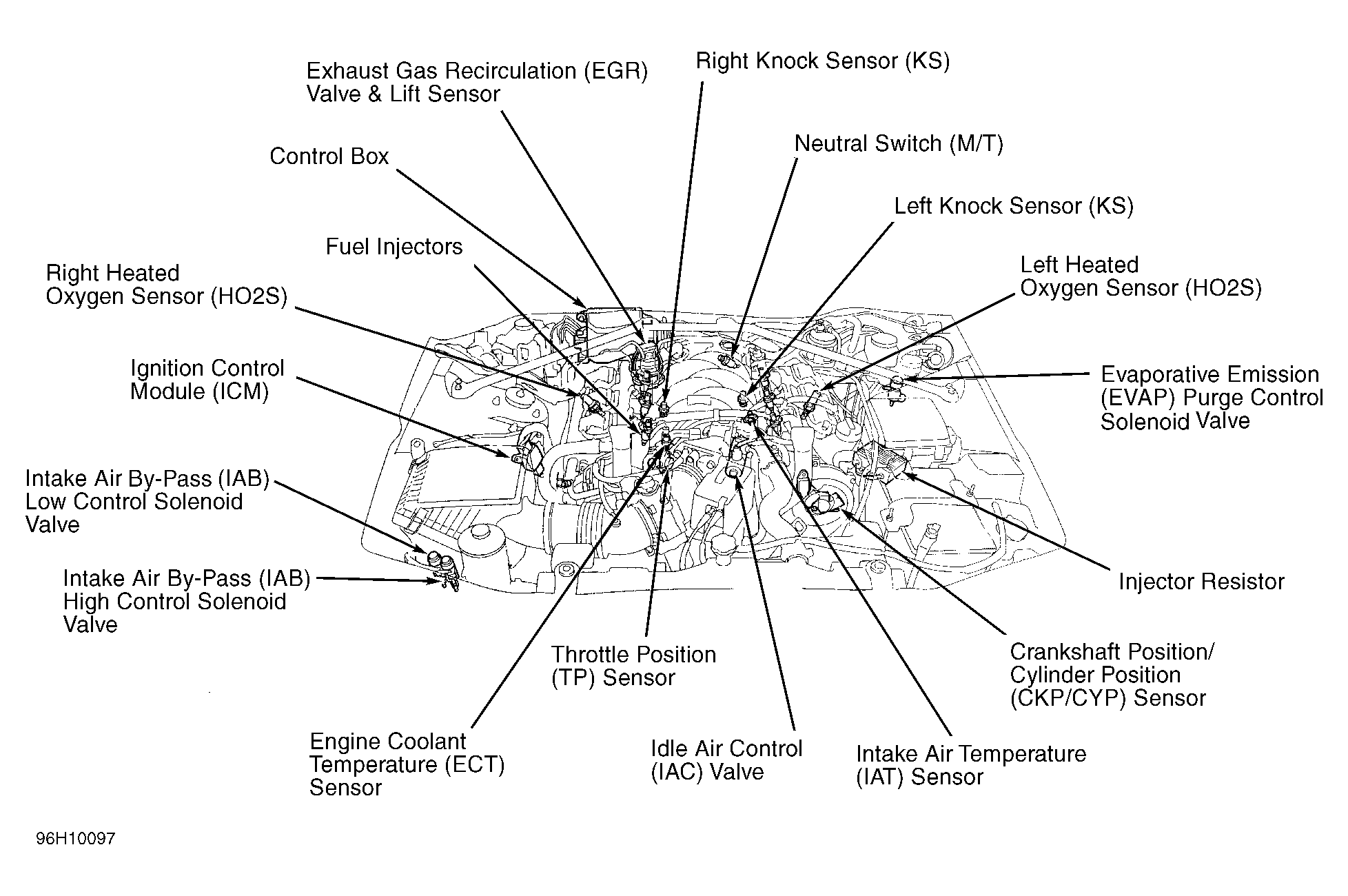 Exhaust Gas Recirculation (EGR) Valve & Lift Sensor

Right Knock Sensor (KS)

Control Box

Neutral Switch (M/T)

Left Knock Sensor (KS)

Fuel Injectors

Right Heated Oxygen Sensor (HO2S)

Left Heated Oxygen Sensor (HO2S)

Ignition Control Module (ICM)

Evaporative Emission (EVAP) Purge Control Solenoid Valve

Intake Air By-Pass (IAB) Low Control Solenoid Valve

Intake Air By-Pass (IAB) High Control Solenoid Valve

Injector Resistor

Throttle Position (TP) Sensor

Crankshaft Position/ Cylinder Position (CKP/CYP) Sensor

Engine Coolant Temperature (ECT) Sensor

Idle Air Control (IAC) Valve

Intake Air Temperature (IAT) Sensor

96H10097