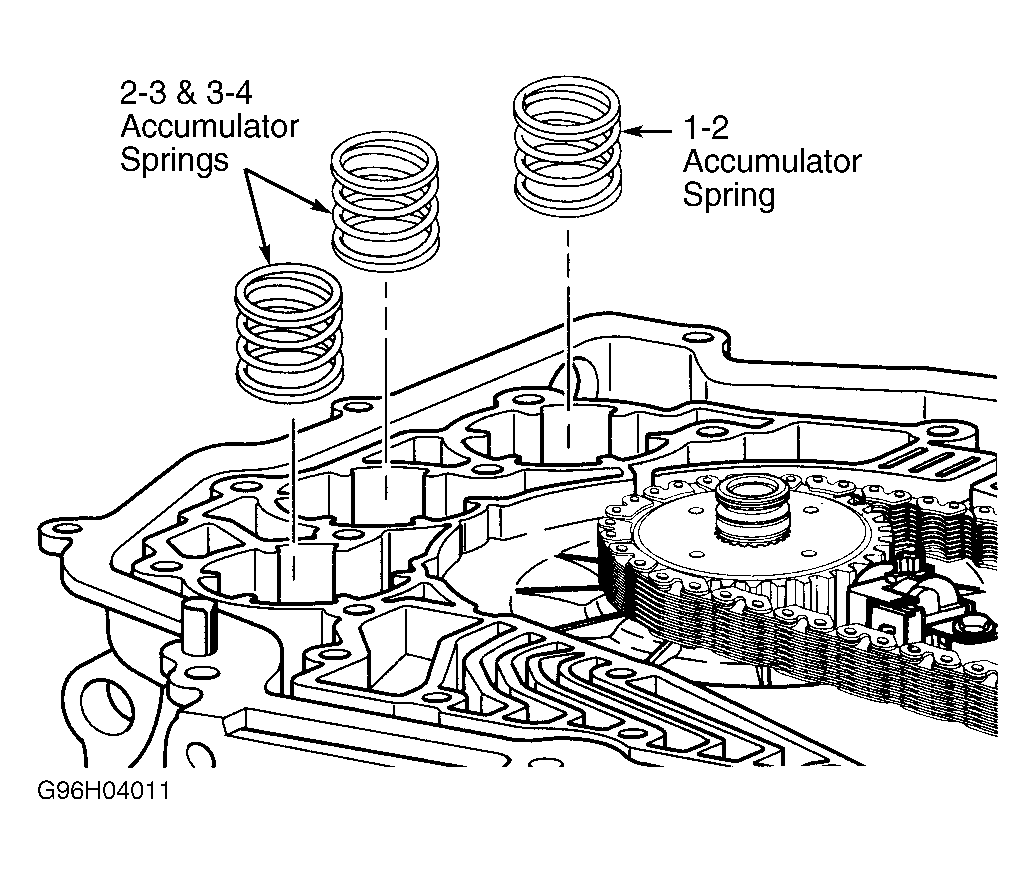 2-3 & 3-4
Accumulator
Springs

1-2
Accumulator
Spring

G96H04011