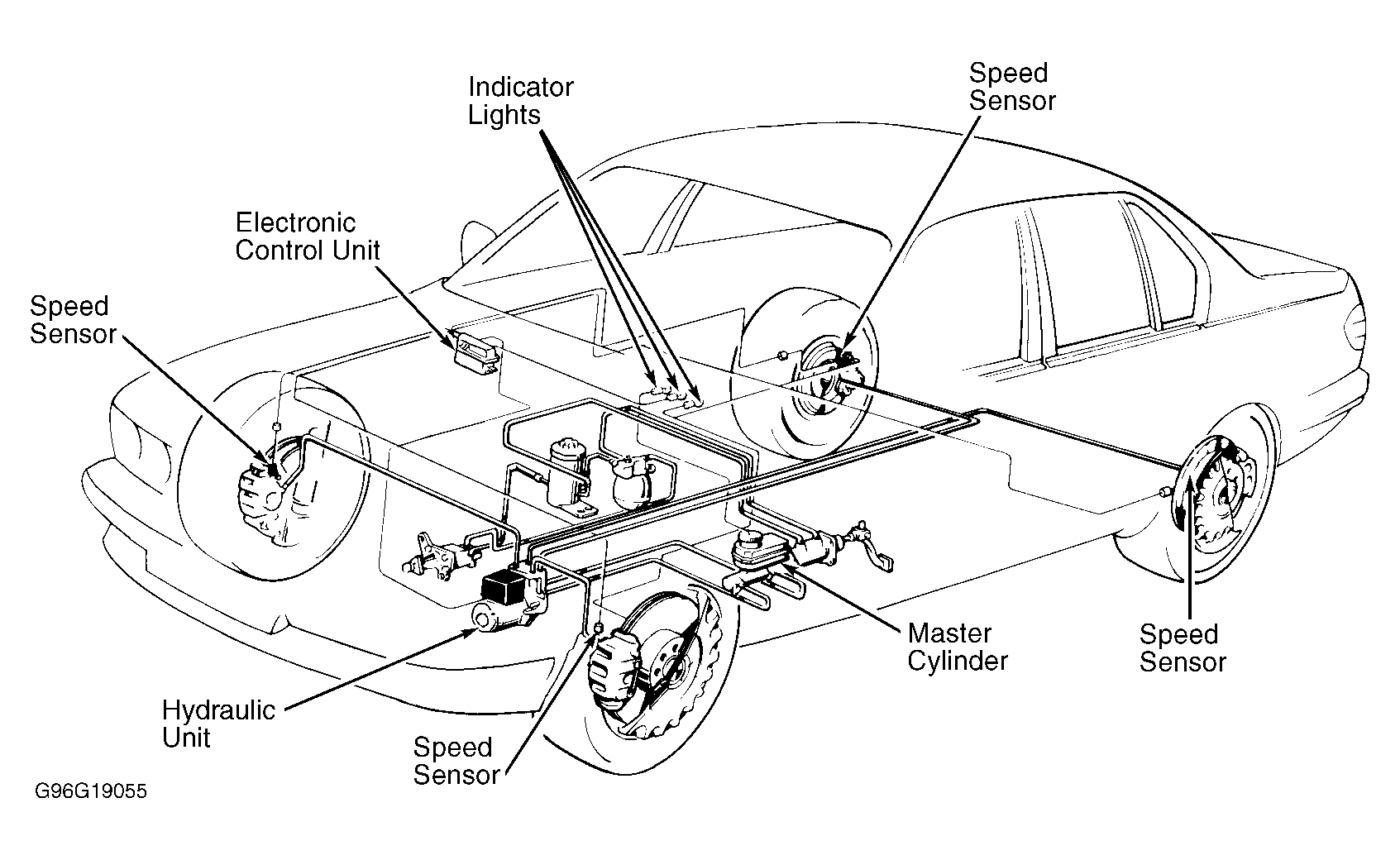 Indicator Lights

Speed Sensor

Electronic Control Unit

Speed Sensor

Master Cylinder

Speed Sensor

Hydraulic Unit

Speed Sensor

G96G19055