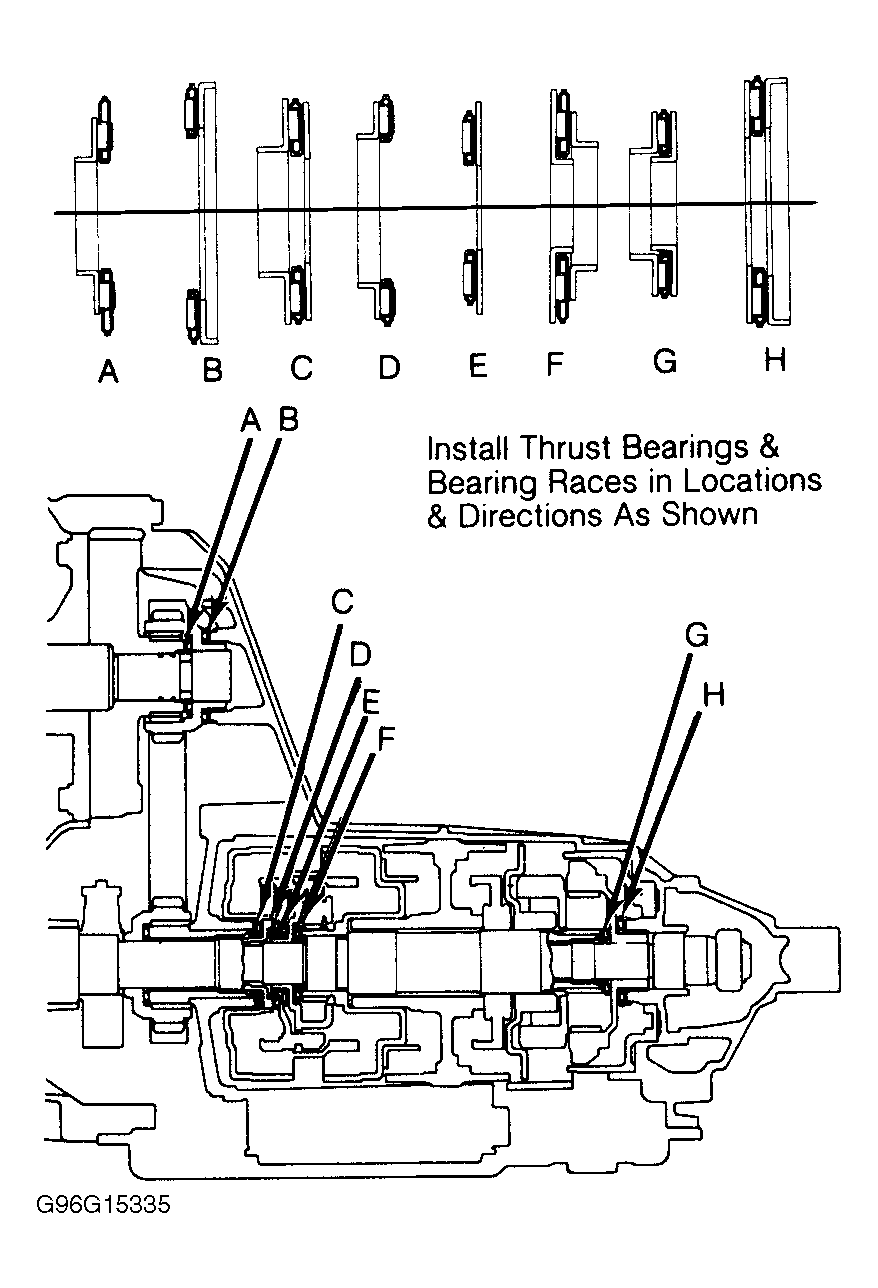 A B C D E F G H

A B

Install Thrust Bearings & Bearing Races in Locations & Directions As Shown

C
D
E
F

G
H

G96G15335